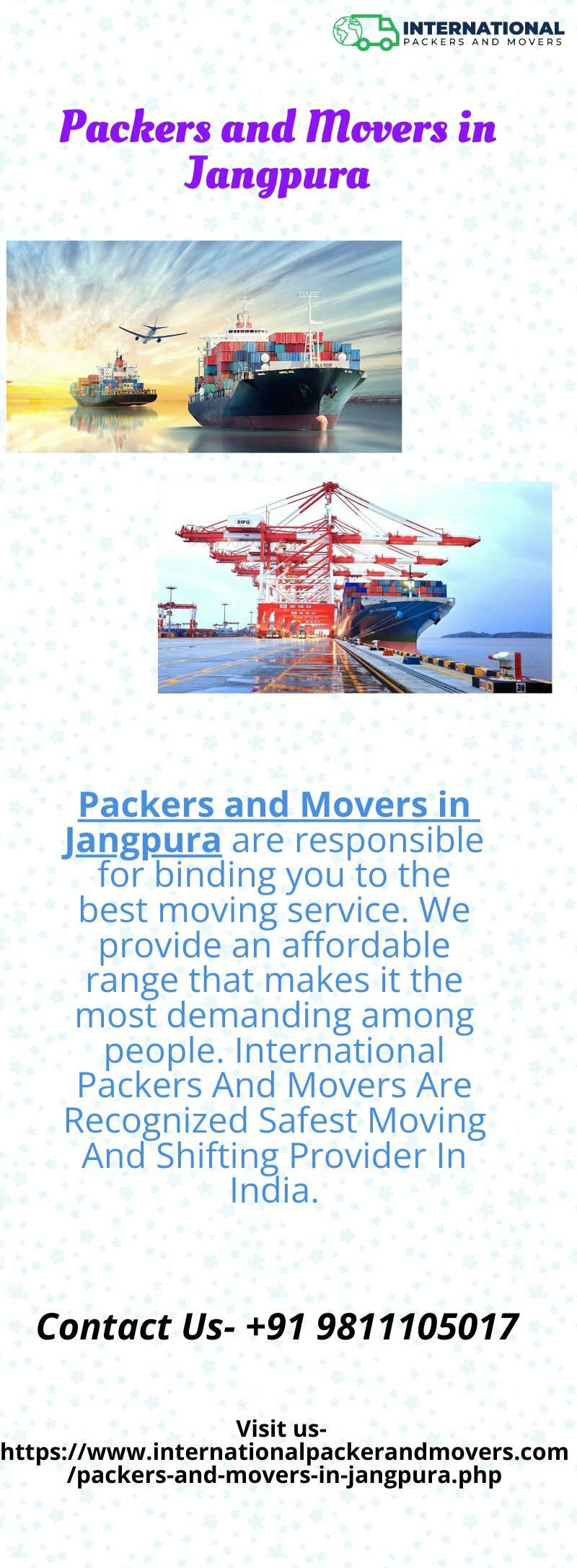 INTERNATIONAL
PACKERS AND MOVERS

Packers and Movers in Jangpura

SIPG

Packers and Movers in Jangpura are responsible for binding you to the best moving service. We provide an affordable range that makes it the most demanding among people. International Packers And Movers Are Recognized Safest Moving And Shifting Provider In India.

Contact Us- +91 9811105017

Visit us-
https://www.internationalpackerandmovers.com/packers-and-movers-in-jangpura.php