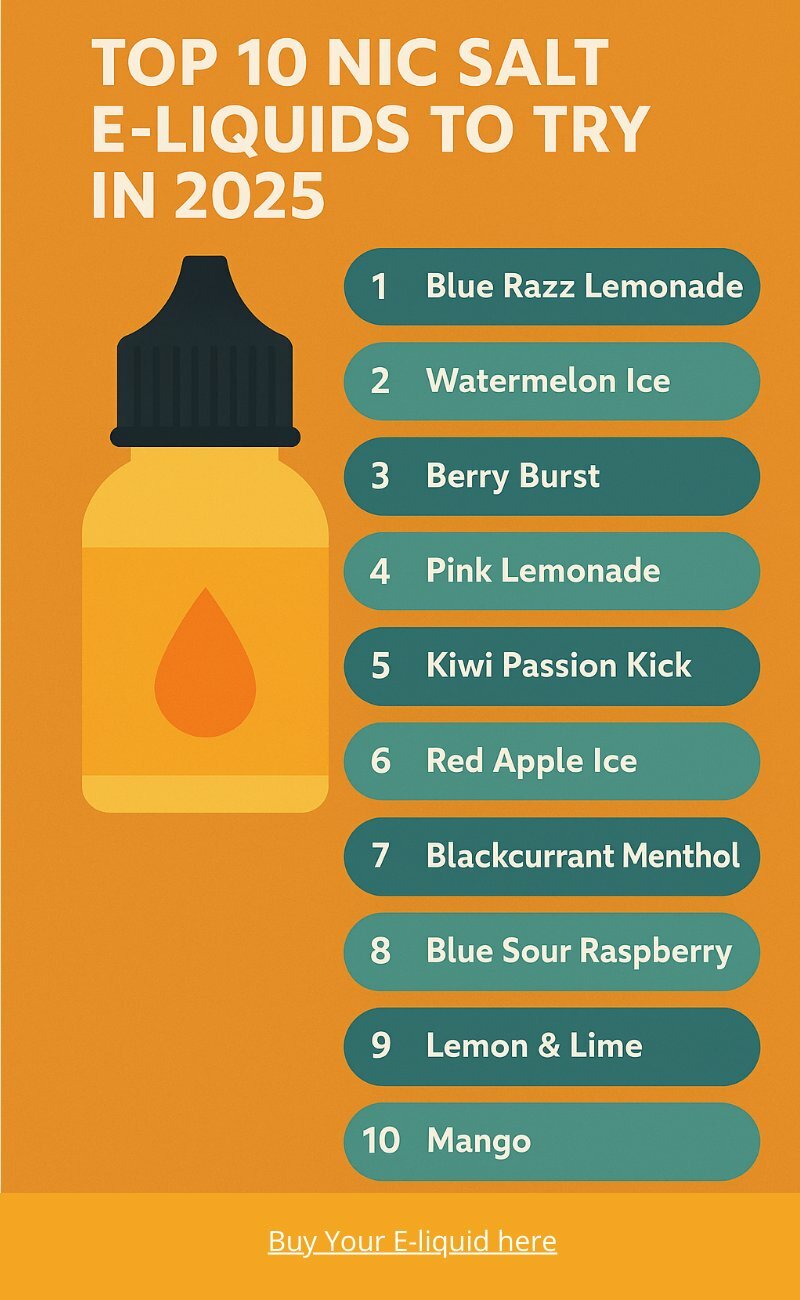 TOP 10 NIC SALT E-LIQUIDS TO TRY IN 2025

1 Blue Razz Lemonade
2 Watermelon Ice
3 Berry Burst
4 Pink Lemonade
5 Kiwi Passion Kick
6 Red Apple Ice
7 Blackcurrant Menthol
8 Blue Sour Raspberry
9 Lemon & Lime
10 Mango

Buy Your E-liquid here