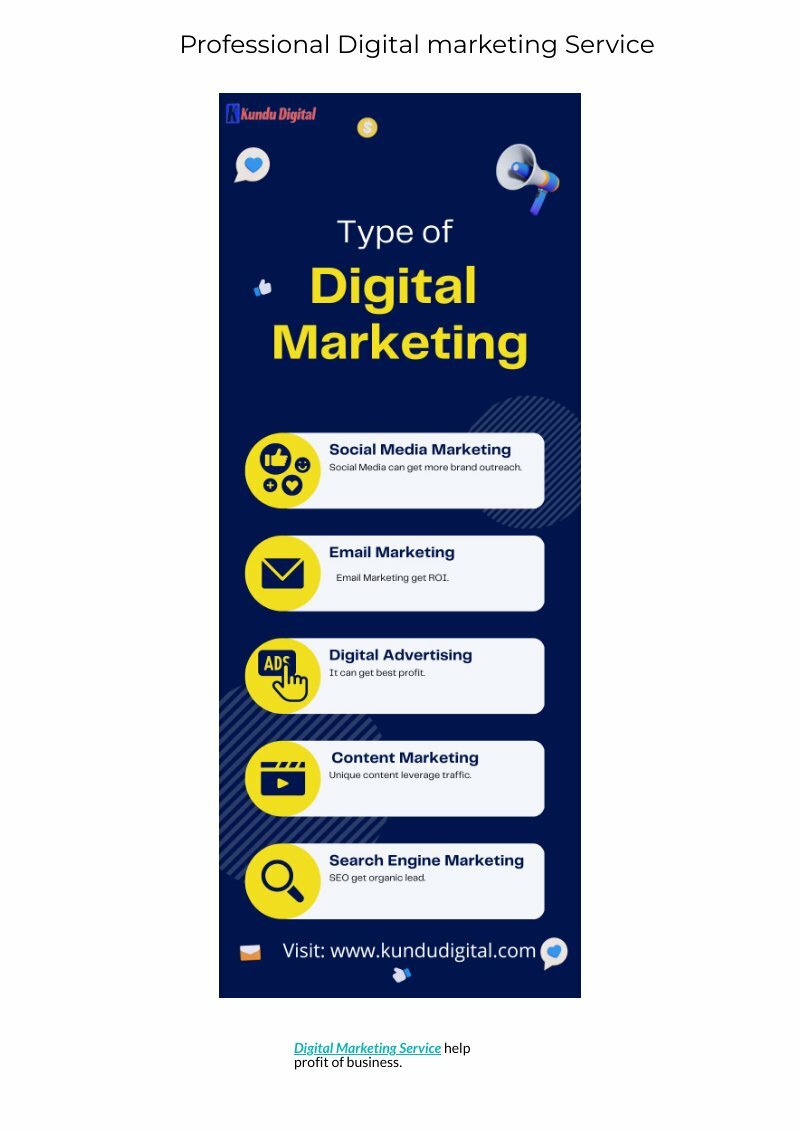 Professional Digital marketing Service

Kundu Digital

Type of
Digital
Marketing

Social Media Marketing
Social Media can get more brand outreach.

Email Marketing
Email Marketing get ROI.

ADS
Digital Advertising
It can get best profit.

Content Marketing
Unique content leverage traffic.

Search Engine Marketing
SEO get organic lead.

Visit: www.kundudigital.com

Digital Marketing Service help profit of business.