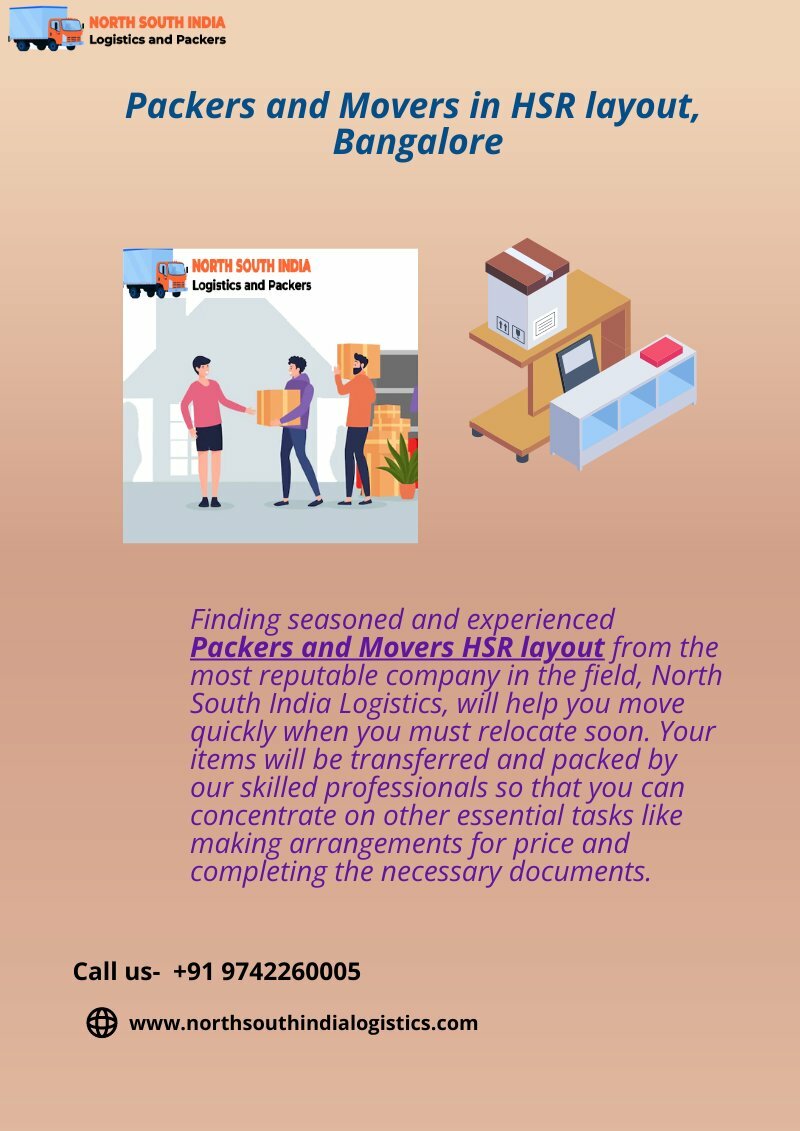 NORTH SOUTH INDIA
Logistics and Packers

Packers and Movers in HSR layout, Bangalore

NORTH SOUTH INDIA
Logistics and Packers

Finding seasoned and experienced Packers and Movers HSR layout from the most reputable company in the field, North South India Logistics, will help you move quickly when you must relocate soon. Your items will be transferred and packed by our skilled professionals so that you can concentrate on other essential tasks like making arrangements for price and completing the necessary documents.

Call us- +91 9742260005

www.northsouthindialogistics.com