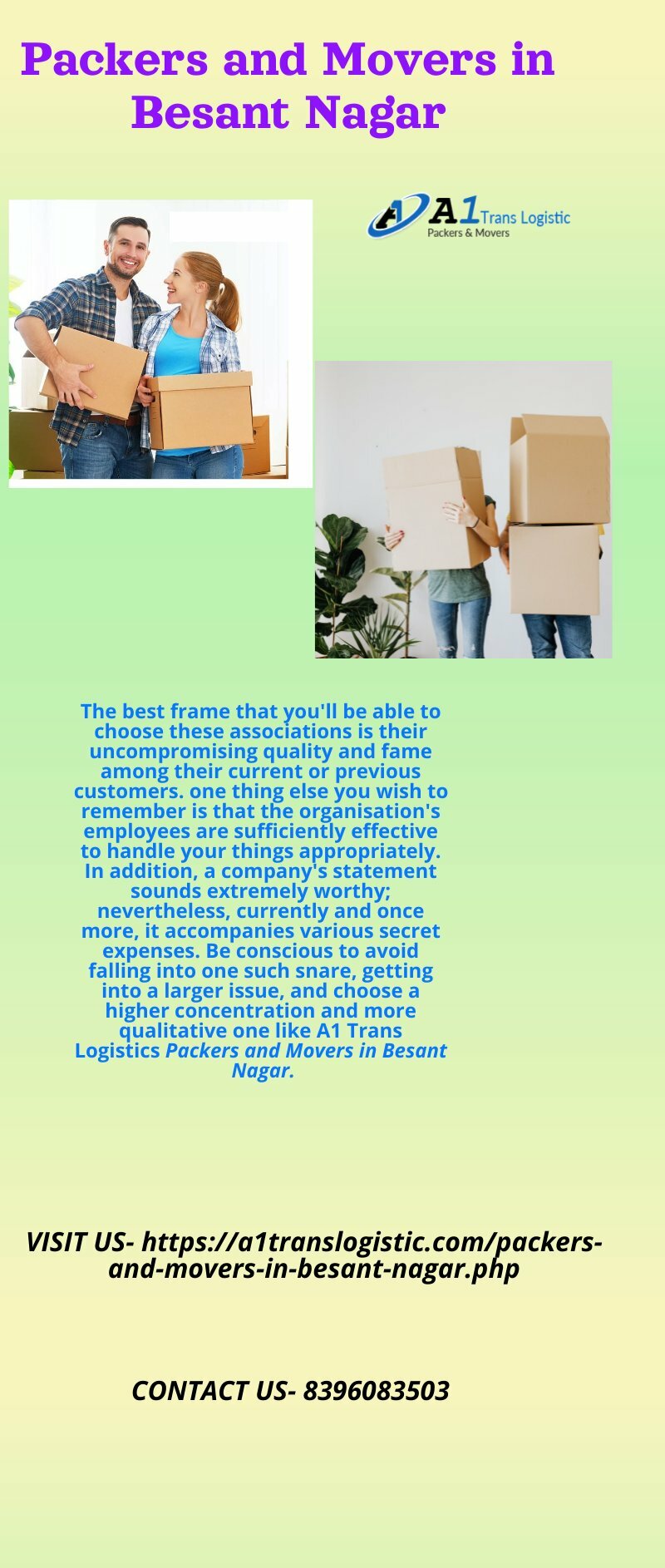 Packers and Movers in Besant Nagar

A1 Trans Logistic
Packers & Movers

The best frame that you'll be able to choose these associations is their uncompromising quality and fame among their current or previous customers. one thing else you wish to remember is that the organisation's employees are sufficiently effective to handle your things appropriately. In addition, a company's statement sounds extremely worthy; nevertheless, currently and once more, it accompanies various secret expenses. Be conscious to avoid falling into one such snare, getting into a larger issue, and choose a higher concentration and more qualitative one like A1 Trans Logistics Packers and Movers in Besant Nagar.

VISIT US- https://a1translogistic.com/packers-and-movers-in-besant-nagar.php

CONTACT US- 8396083503