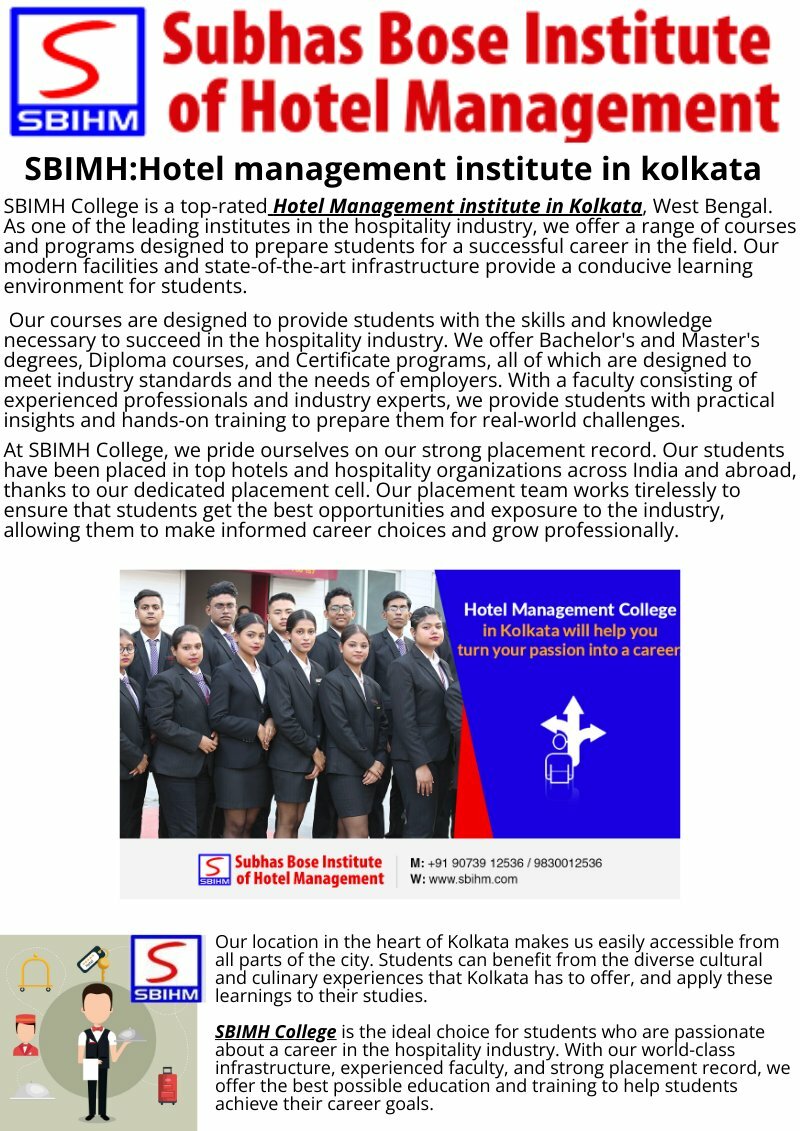 SBIHM

Subhas Bose Institute of Hotel Management

SBIMH:Hotel management institute in kolkata

SBIMH College is a top-rated Hotel Management institute in Kolkata, West Bengal. As one of the leading institutes in the hospitality industry, we offer a range of courses and programs designed to prepare students for a successful career in the field. Our modern facilities and state-of-the-art infrastructure provide a conducive learning environment for students.

Our courses are designed to provide students with the skills and knowledge necessary to succeed in the hospitality industry. We offer Bachelor's and Master's degrees, Diploma courses, and Certificate programs, all of which are designed to meet industry standards and the needs of employers. With a faculty consisting of experienced professionals and industry experts, we provide students with practical insights and hands-on training to prepare them for real-world challenges.

At SBIMH College, we pride ourselves on our strong placement record. Our students have been placed in top hotels and hospitality organizations across India and abroad, thanks to our dedicated placement cell. Our placement team works tirelessly to ensure that students get the best opportunities and exposure to the industry, allowing them to make informed career choices and grow professionally.

Hotel Management College in Kolkata will help you turn your passion into a career

SBIHM Subhas Bose Institute of Hotel Management

M: +91 90739 12536 / 9830012536
W: www.sbihm.com

SBIHM

Our location in the heart of Kolkata makes us easily accessible from all parts of the city. Students can benefit from the diverse cultural and culinary experiences that Kolkata has to offer, and apply these learnings to their studies.

SBIMH College is the ideal choice for students who are passionate about a career in the hospitality industry. With our world-class infrastructure, experienced faculty, and strong placement record, we offer the best possible education and training to help students achieve their career goals.