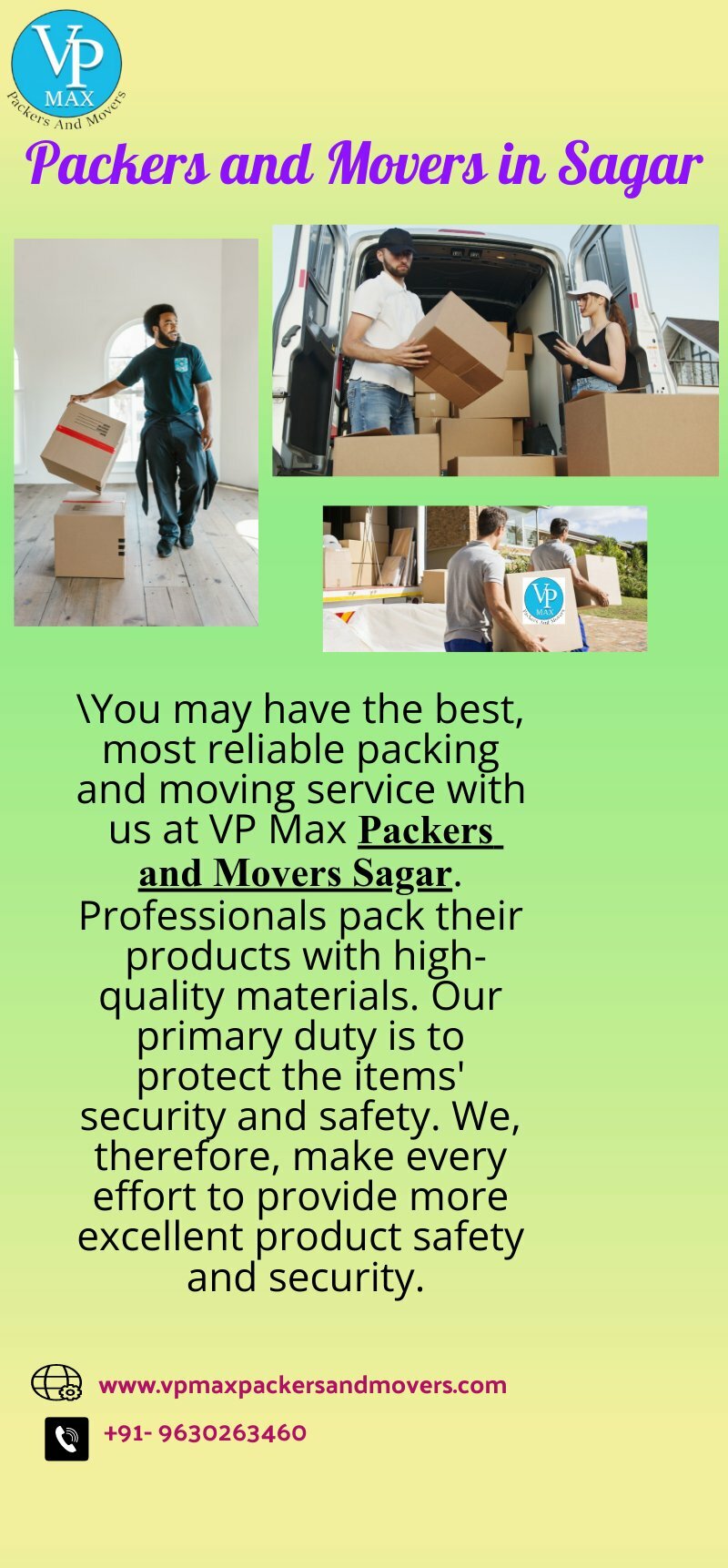 VP MAX
Packers And Movers

Packers and Movers in Sagar

VP MAX
Packers And Movers

\You may have the best, most reliable packing and moving service with us at VP Max Packers and Movers Sagar. Professionals pack their products with high-quality materials. Our primary duty is to protect the items' security and safety. We, therefore, make every effort to provide more excellent product safety and security.

www.vpmaxpackersandmovers.com

+91- 9630263460