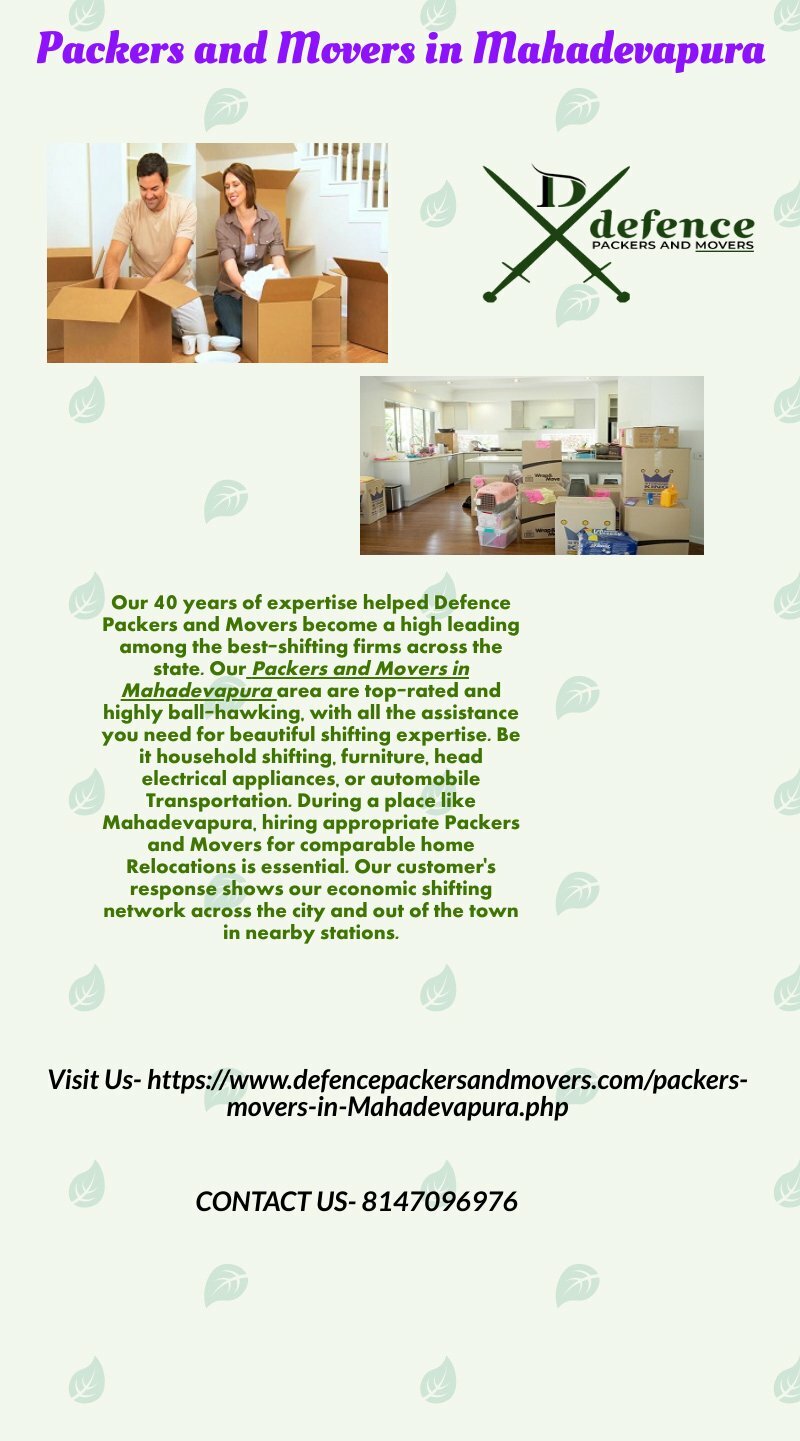 Packers and Movers in Mahadevapura

D defence
PACKERS AND MOVERS

Our 40 years of expertise helped Defence Packers and Movers become a high leading among the best-shifting firms across the state. Our Packers and Movers in Mahadevapura area are top-rated and highly ball-hawking, with all the assistance you need for beautiful shifting expertise. Be it household shifting, furniture, head electrical appliances, or automobile Transportation. During a place like Mahadevapura, hiring appropriate Packers and Movers for comparable home Relocations is essential. Our customer's response shows our economic shifting network across the city and out of the town in nearby stations.

Visit Us- https://www.defencepackersandmovers.com/packers-movers-in-Mahadevapura.php

CONTACT US- 8147096976