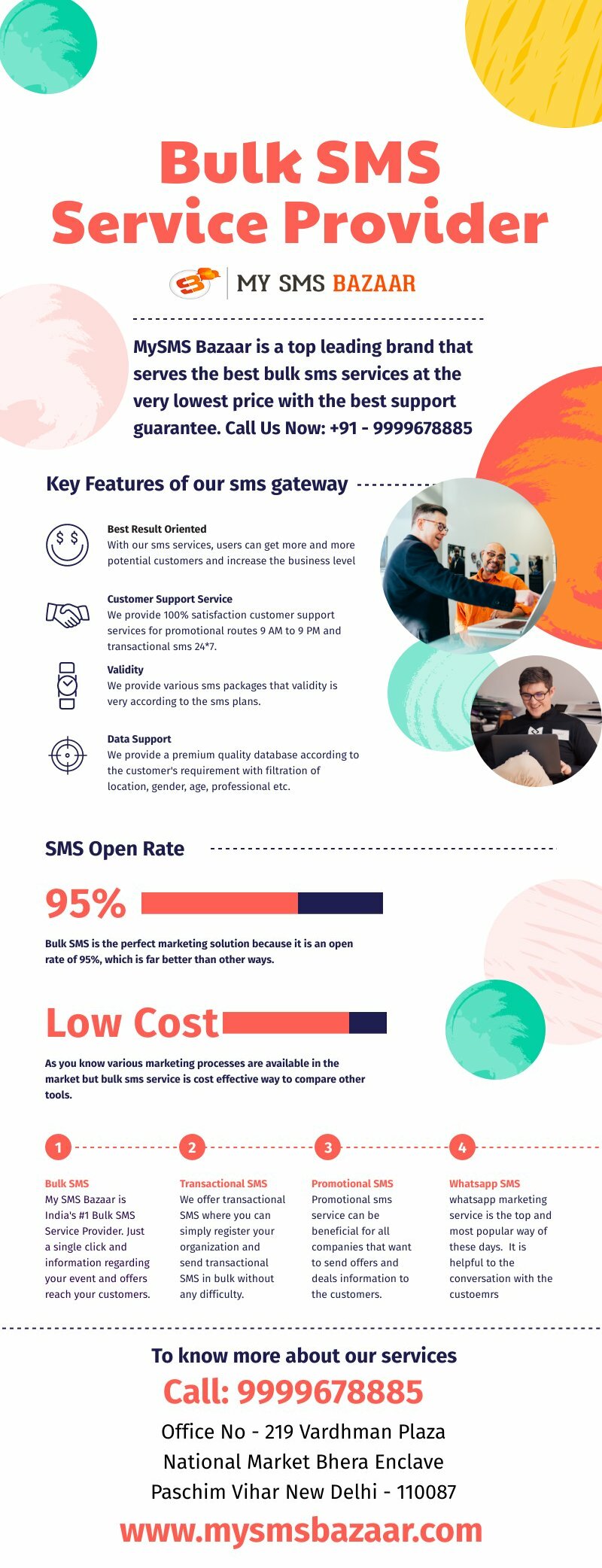 Bulk SMS Service Provider

MY SMS BAZAAR

MySMS Bazaar is a top leading brand that serves the best bulk sms services at the very lowest price with the best support guarantee. Call Us Now: +91 - 9999678885

Key Features of our sms gateway

Best Result Oriented
With our sms services, users can get more and more potential customers and increase the business level

Customer Support Service
We provide 100% satisfaction customer support services for promotional routes 9 AM to 9 PM and transactional sms 24*7.

Validity
We provide various sms packages that validity is very according to the sms plans.

Data Support
We provide a premium quality database according to the customer's requirement with filtration of location, gender, age, professional etc.

SMS Open Rate

95%

Bulk SMS is the perfect marketing solution because it is an open rate of 95%, which is far better than other ways.

Low Cost

As you know various marketing processes are available in the market but bulk sms service is cost effective way to compare other tools.

1

Bulk SMS
My SMS Bazaar is India's #1 Bulk SMS Service Provider. Just a single click and information regarding your event and offers reach your customers.

2

Transactional SMS
We offer transactional SMS where you can simply register your organization and send transactional SMS in bulk without any difficulty.

3

Promotional SMS
Promotional sms service can be beneficial for all companies that want to send offers and deals information to the customers.

4

Whatsapp SMS
whatsapp marketing service is the top and most popular way of these days. It is helpful to the conversation with the custoemrs

To know more about our services
Call: 9999678885
Office No - 219 Vardhman Plaza
National Market Bhera Enclave
Paschim Vihar New Delhi - 110087
www.mysmsbazaar.com