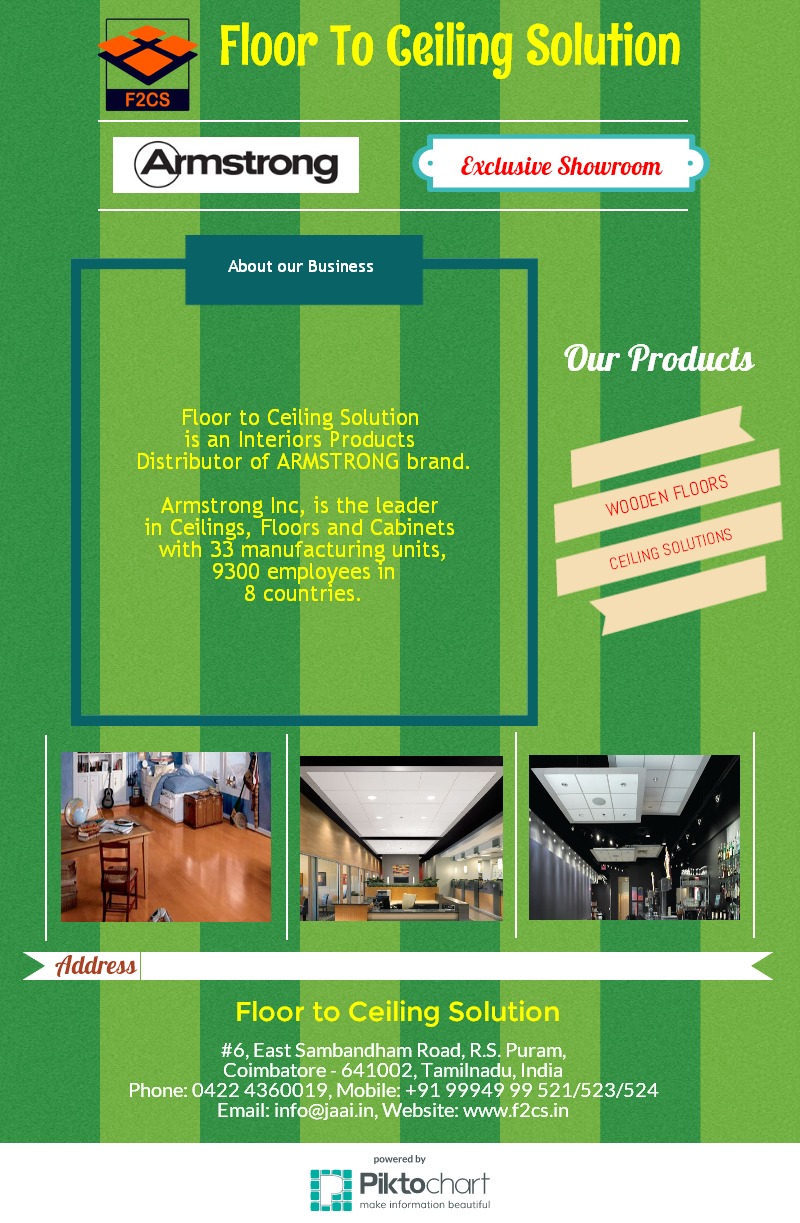 F2CS

Floor To Ceiling Solution

Armstrong

Exclusive Showroom

About our Business

Floor to Ceiling Solution is an Interiors Products Distributor of ARMSTRONG brand.

Armstrong Inc, is the leader in Ceilings, Floors and Cabinets with 33 manufacturing units, 9300 employees in 8 countries.

Our Products

WOODEN FLOORS

CEILING SOLUTIONS

Address

Floor to Ceiling Solution

#6, East Sambandham Road, R.S. Puram, Coimbatore - 641002, Tamilnadu, India
Phone: 0422 4360019, Mobile: +91 99949 99 521/523/524
Email: info@jaai.in, Website: www.f2cs.in

powered by
Piktochart
make information beautiful