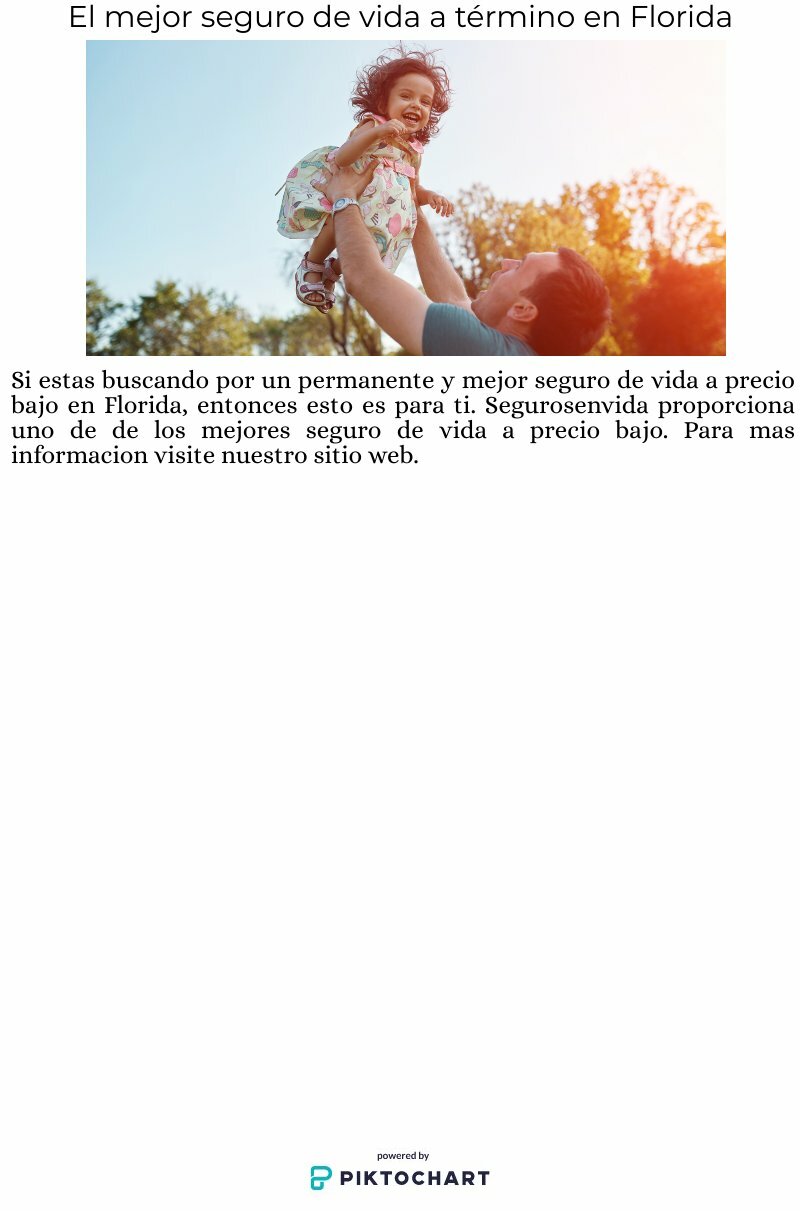 El mejor seguro de vida a término en Florida

Si estas buscando por un permanente y mejor seguro de vida a precio bajo en Florida, entonces esto es para ti. Segurosenvida proporciona uno de de los mejores seguro de vida a precio bajo. Para mas informacion visite nuestro sitio web.

powered by
PIKTOCHART