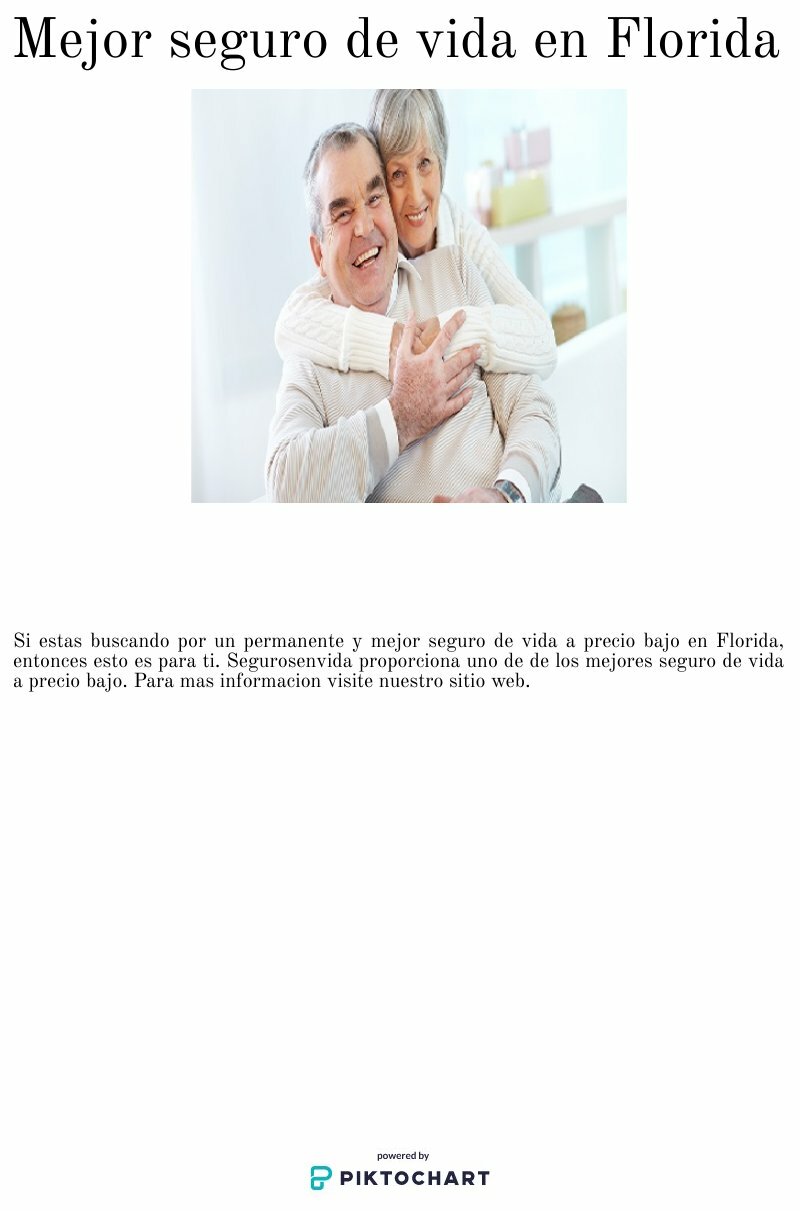 Mejor seguro de vida en Florida

Si estas buscando por un permanente y mejor seguro de vida a precio bajo en Florida, entonces esto es para ti. Segurosenvida proporciona uno de de los mejores seguro de vida a precio bajo. Para mas informacion visite nuestro sitio web.

powered by
PIKTOCHART