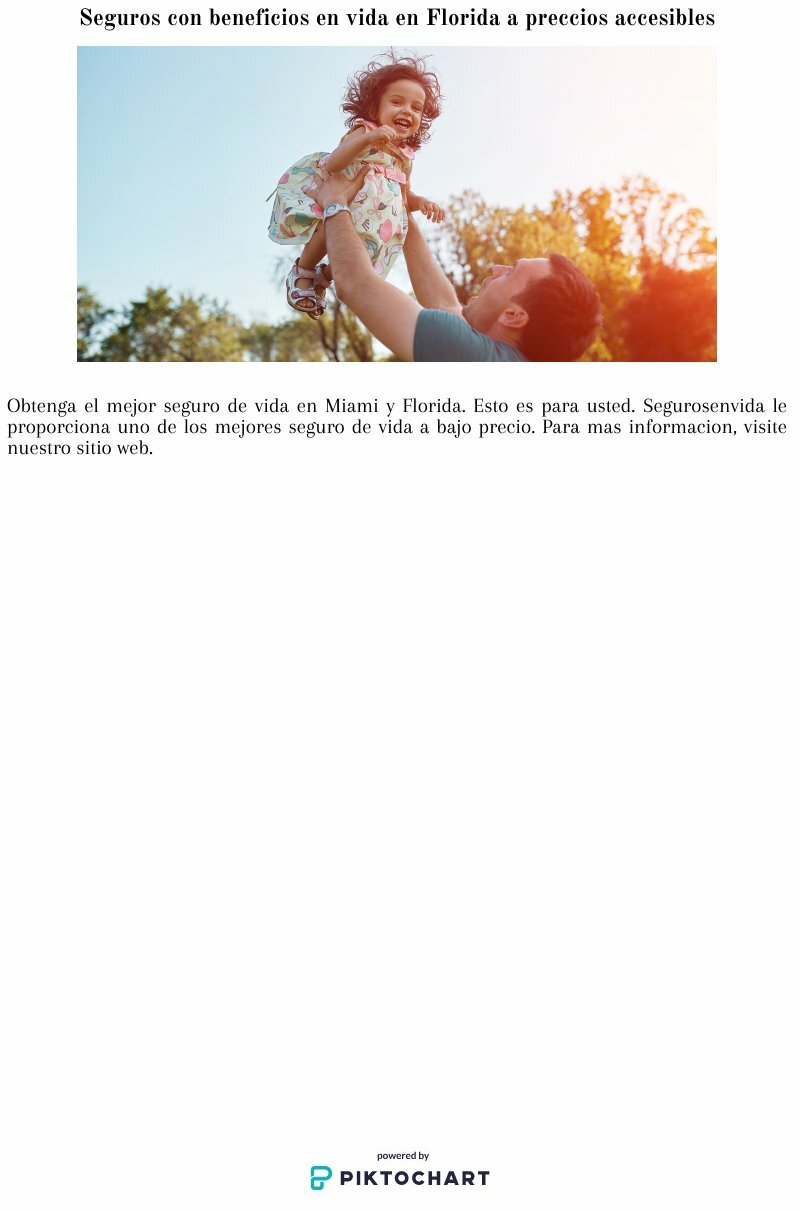 Seguros con beneficios en vida en Florida a preccios accesibles

Obtenga el mejor seguro de vida en Miami y Florida. Esto es para usted. Segurosenvida le proporciona uno de los mejores seguro de vida a bajo precio. Para mas informacion, visite nuestro sitio web.

powered by
PIKTOCHART