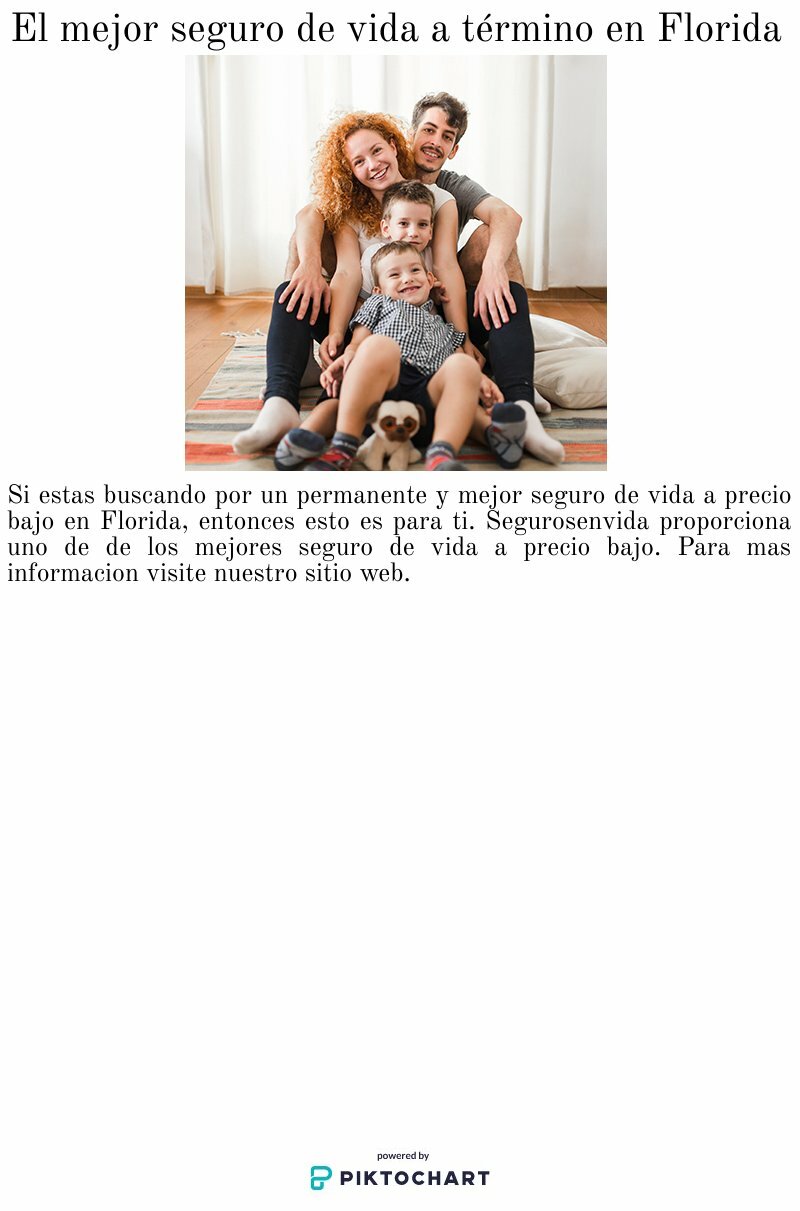 El mejor seguro de vida a término en Florida

Si estas buscando por un permanente y mejor seguro de vida a precio bajo en Florida, entonces esto es para ti. Segurosenvida proporciona uno de de los mejores seguro de vida a precio bajo. Para mas informacion visite nuestro sitio web.

powered by
PIKTOCHART