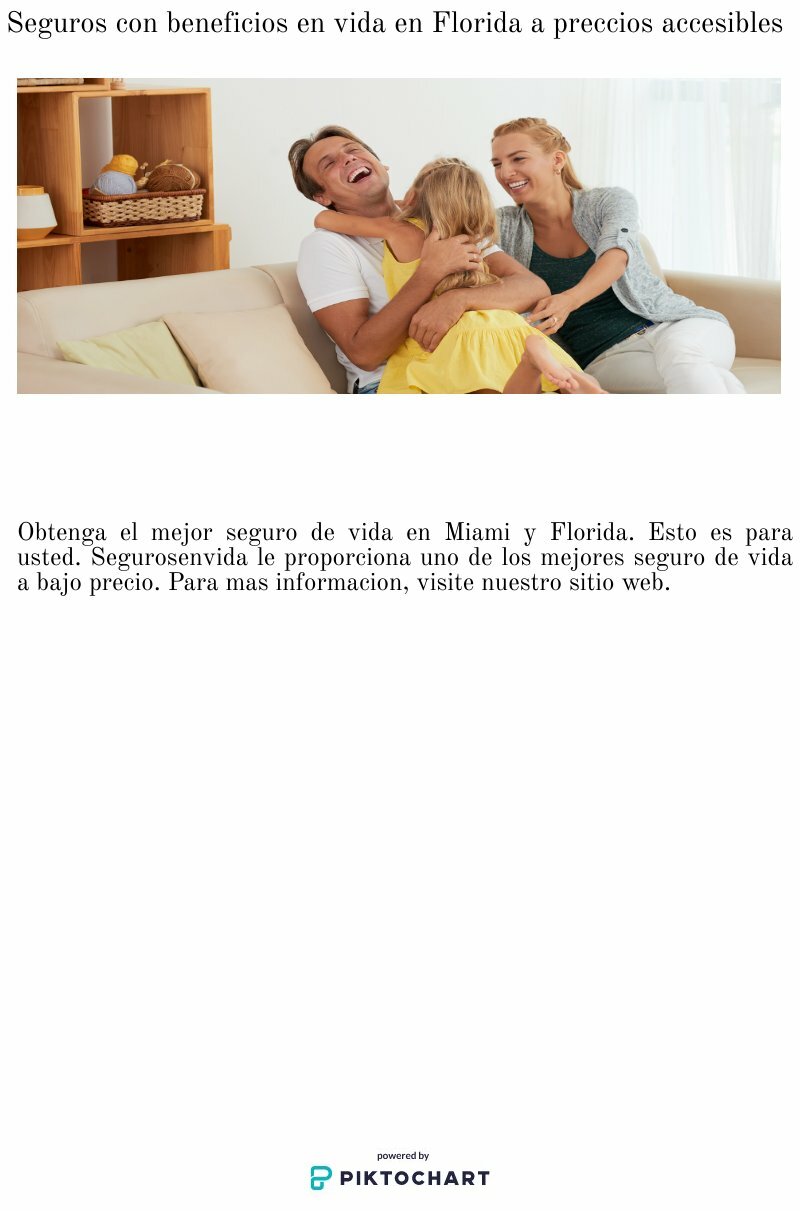 Seguros con beneficios en vida en Florida a preccios accesibles

Obtenga el mejor seguro de vida en Miami y Florida. Esto es para usted. Segurosenvida le proporciona uno de los mejores seguro de vida a bajo precio. Para mas informacion, visite nuestro sitio web.

powered by
PIKTOCHART