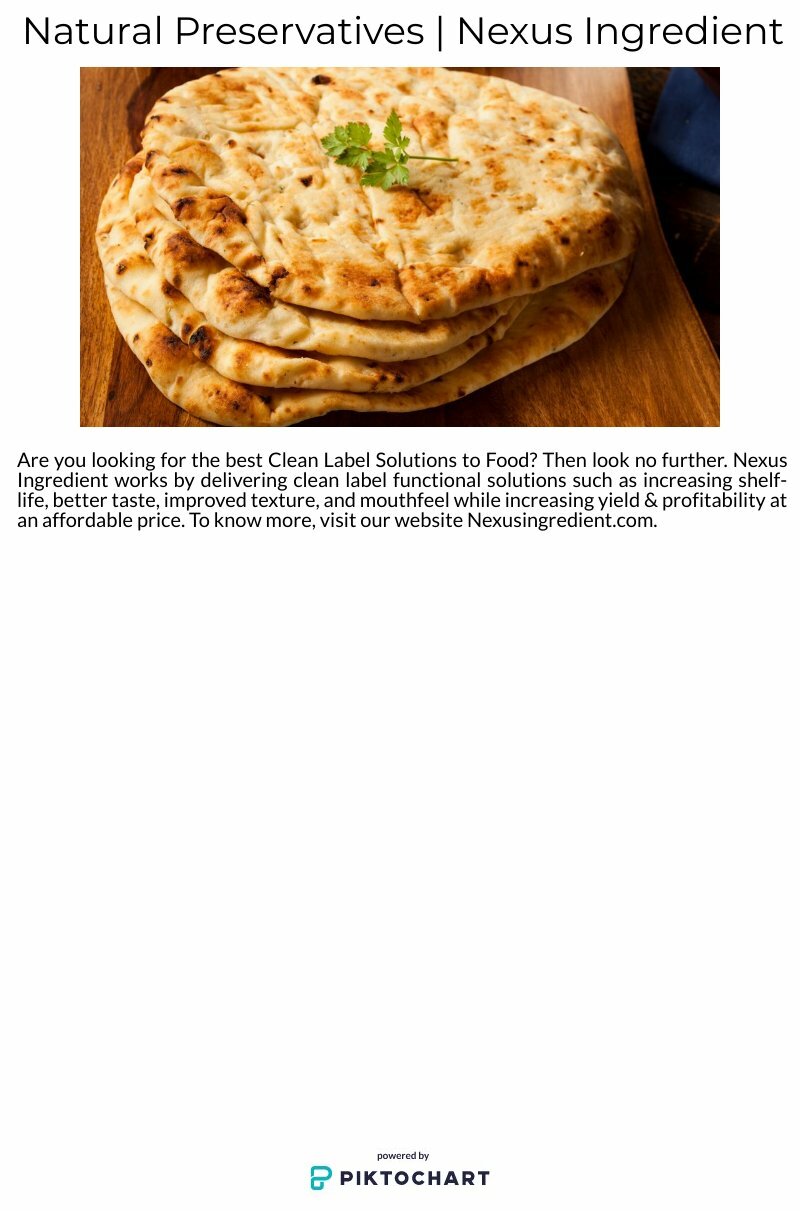 Natural Preservatives | Nexus Ingredient

Are you looking for the best Clean Label Solutions to Food? Then look no further. Nexus Ingredient works by delivering clean label functional solutions such as increasing shelf-life, better taste, improved texture, and mouthfeel while increasing yield & profitability at an affordable price. To know more, visit our website Nexusingredient.com.

powered by
PIKTOCHART