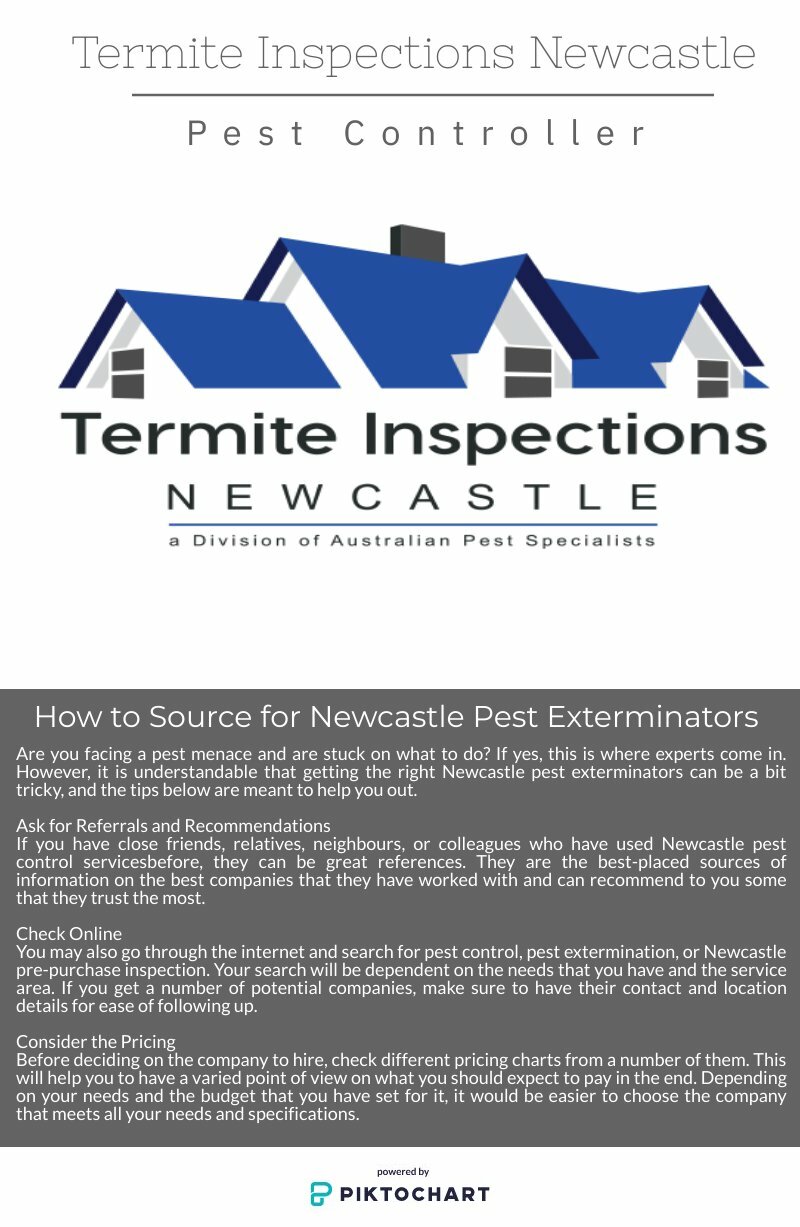 Termite Inspections Newcastle

Pest Controller

Termite Inspections
NEWCASTLE
a Division of Australian Pest Specialists

How to Source for Newcastle Pest Exterminators

Are you facing a pest menace and are stuck on what to do? If yes, this is where experts come in. However, it is understandable that getting the right Newcastle pest exterminators can be a bit tricky, and the tips below are meant to help you out.

Ask for Referrals and Recommendations
If you have close friends, relatives, neighbours, or colleagues who have used Newcastle pest control servicesbefore, they can be great references. They are the best-placed sources of information on the best companies that they have worked with and can recommend to you some that they trust the most.

Check Online
You may also go through the internet and search for pest control, pest extermination, or Newcastle pre-purchase inspection. Your search will be dependent on the needs that you have and the service area. If you get a number of potential companies, make sure to have their contact and location details for ease of following up.

Consider the Pricing
Before deciding on the company to hire, check different pricing charts from a number of them. This will help you to have a varied point of view on what you should expect to pay in the end. Depending on your needs and the budget that you have set for it, it would be easier to choose the company that meets all your needs and specifications.

powered by
PIKTOCHART