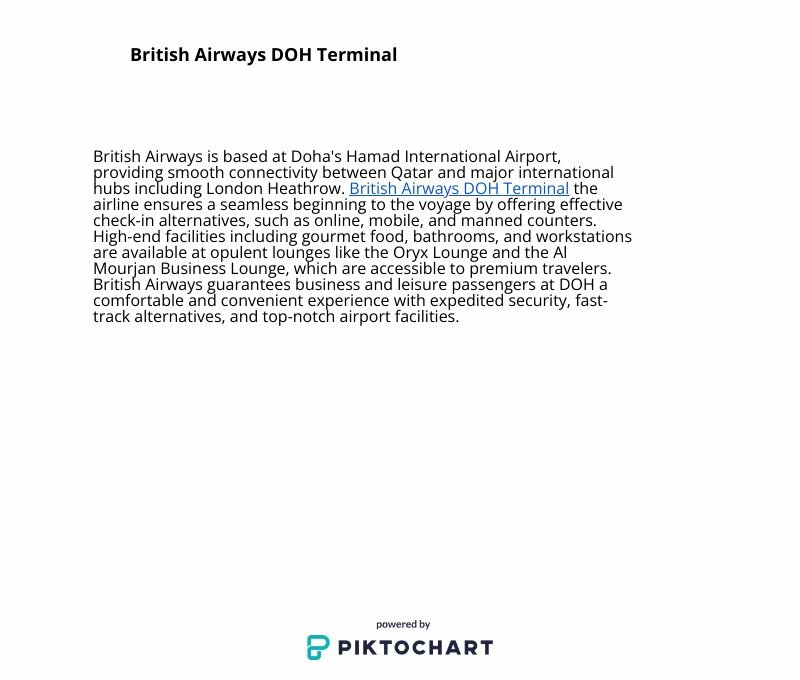 British Airways DOH Terminal

British Airways is based at Doha's Hamad International Airport, providing smooth connectivity between Qatar and major international hubs including London Heathrow. British Airways DOH Terminal the airline ensures a seamless beginning to the voyage by offering effective check-in alternatives, such as online, mobile, and manned counters. High-end facilities including gourmet food, bathrooms, and workstations are available at opulent lounges like the Oryx Lounge and the Al Mourjan Business Lounge, which are accessible to premium travelers. British Airways guarantees business and leisure passengers at DOH a comfortable and convenient experience with expedited security, fast-track alternatives, and top-notch airport facilities.

powered by
PIKTOCHART