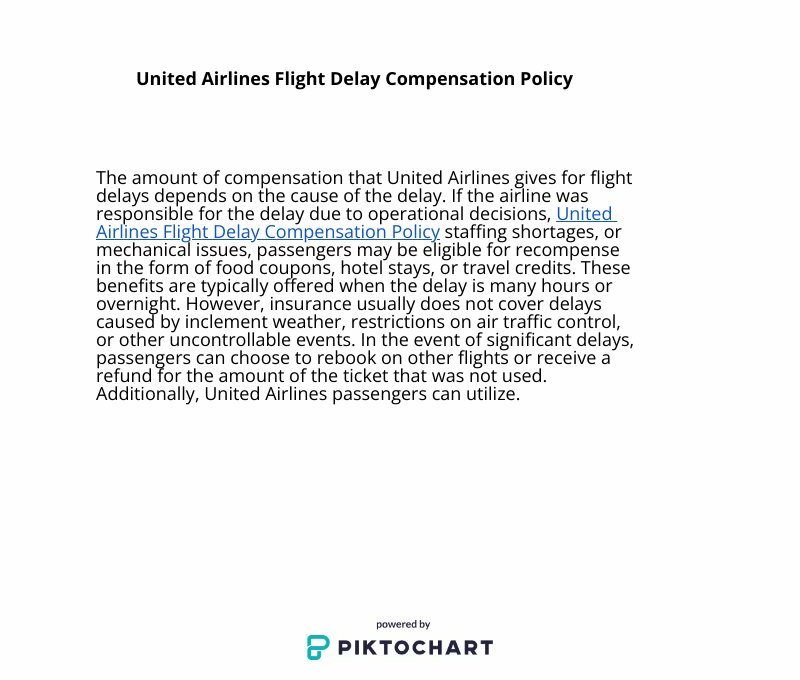 United Airlines Flight Delay Compensation Policy

The amount of compensation that United Airlines gives for flight delays depends on the cause of the delay. If the airline was responsible for the delay due to operational decisions, United Airlines Flight Delay Compensation Policy staffing shortages, or mechanical issues, passengers may be eligible for recompense in the form of food coupons, hotel stays, or travel credits. These benefits are typically offered when the delay is many hours or overnight. However, insurance usually does not cover delays caused by inclement weather, restrictions on air traffic control, or other uncontrollable events. In the event of significant delays, passengers can choose to rebook on other flights or receive a refund for the amount of the ticket that was not used. Additionally, United Airlines passengers can utilize.

powered by
PIKTOCHART