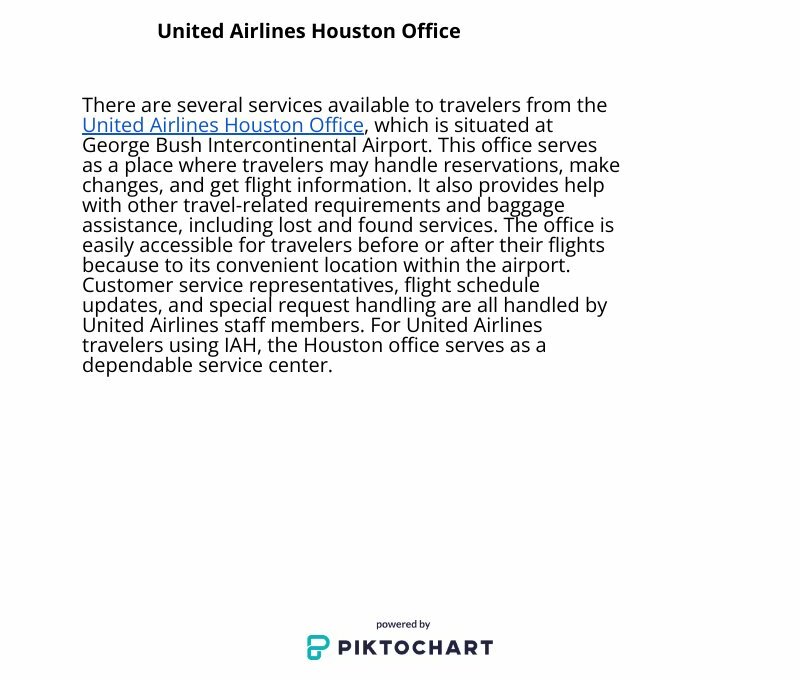 United Airlines Houston Office

There are several services available to travelers from the United Airlines Houston Office, which is situated at George Bush Intercontinental Airport. This office serves as a place where travelers may handle reservations, make changes, and get flight information. It also provides help with other travel-related requirements and baggage assistance, including lost and found services. The office is easily accessible for travelers before or after their flights because to its convenient location within the airport. Customer service representatives, flight schedule updates, and special request handling are all handled by United Airlines staff members. For United Airlines travelers using IAH, the Houston office serves as a dependable service center.

powered by
PIKTOCHART