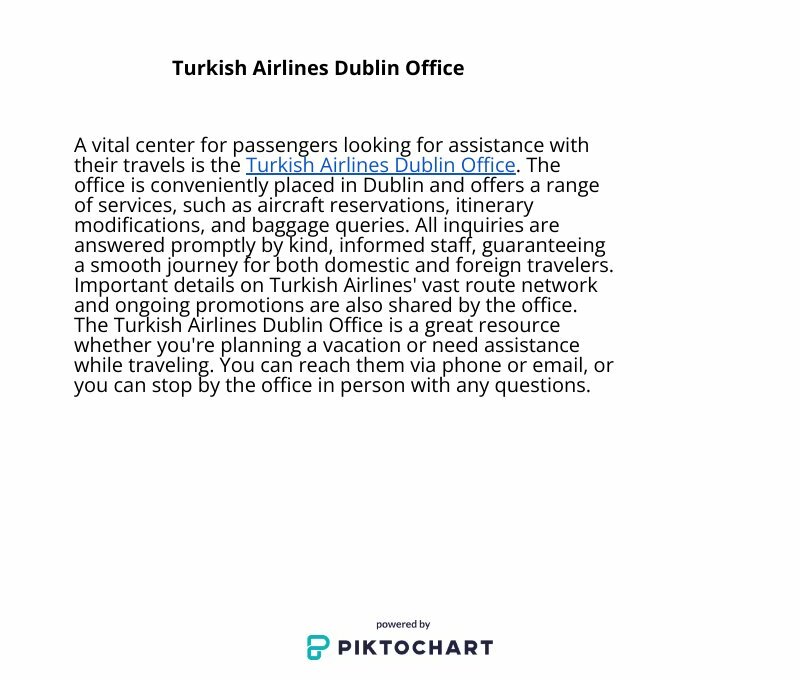 Turkish Airlines Dublin Office

A vital center for passengers looking for assistance with their travels is the Turkish Airlines Dublin Office. The office is conveniently placed in Dublin and offers a range of services, such as aircraft reservations, itinerary modifications, and baggage queries. All inquiries are answered promptly by kind, informed staff, guaranteeing a smooth journey for both domestic and foreign travelers. Important details on Turkish Airlines' vast route network and ongoing promotions are also shared by the office. The Turkish Airlines Dublin Office is a great resource whether you're planning a vacation or need assistance while traveling. You can reach them via phone or email, or you can stop by the office in person with any questions.

powered by
PIKTOCHART