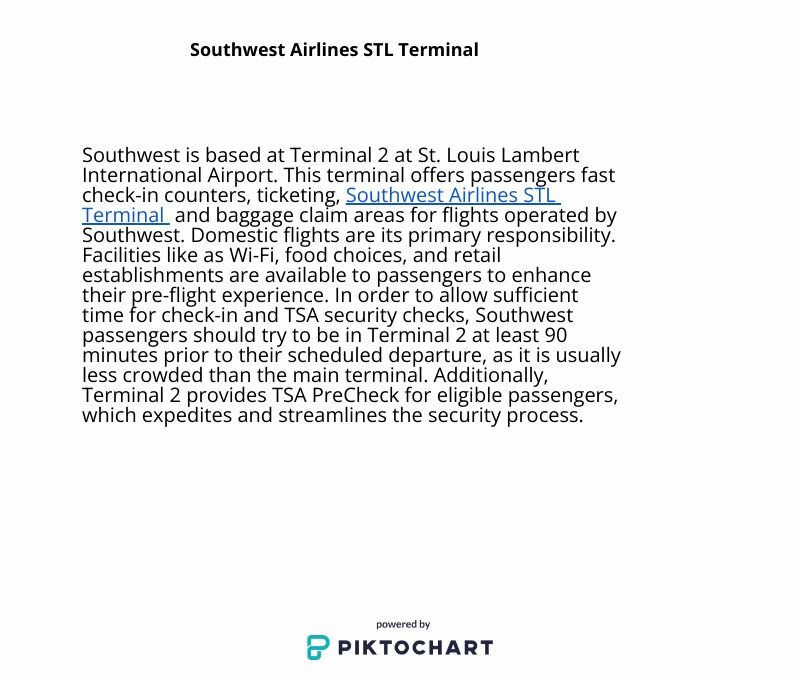 Southwest Airlines STL Terminal

Southwest is based at Terminal 2 at St. Louis Lambert International Airport. This terminal offers passengers fast check-in counters, ticketing, Southwest Airlines STL Terminal and baggage claim areas for flights operated by Southwest. Domestic flights are its primary responsibility. Facilities like as Wi-Fi, food choices, and retail establishments are available to passengers to enhance their pre-flight experience. In order to allow sufficient time for check-in and TSA security checks, Southwest passengers should try to be in Terminal 2 at least 90 minutes prior to their scheduled departure, as it is usually less crowded than the main terminal. Additionally, Terminal 2 provides TSA PreCheck for eligible passengers, which expedites and streamlines the security process.

powered by
PIKTOCHART