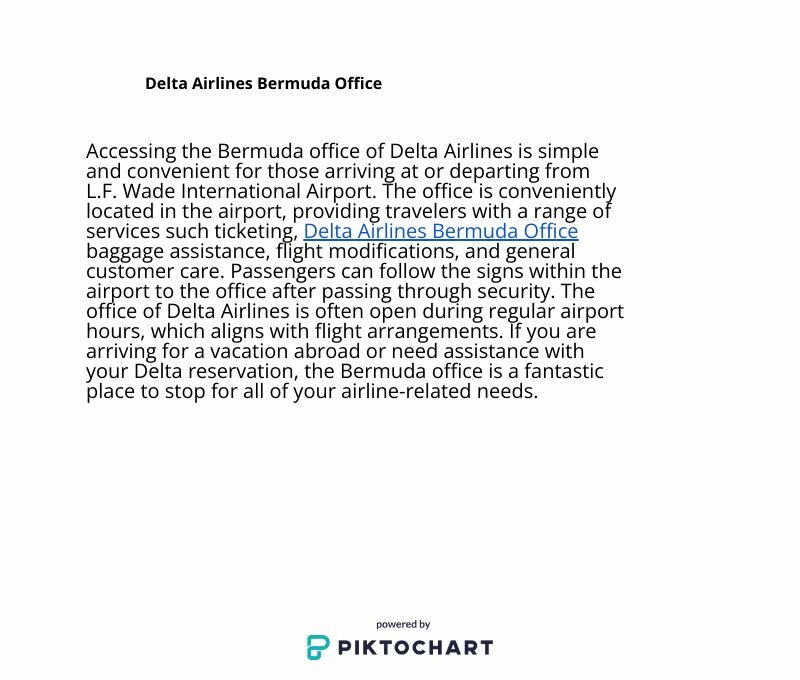 Delta Airlines Bermuda Office

Accessing the Bermuda office of Delta Airlines is simple and convenient for those arriving at or departing from L.F. Wade International Airport. The office is conveniently located in the airport, providing travelers with a range of services such ticketing, Delta Airlines Bermuda Office baggage assistance, flight modifications, and general customer care. Passengers can follow the signs within the airport to the office after passing through security. The office of Delta Airlines is often open during regular airport hours, which aligns with flight arrangements. If you are arriving for a vacation abroad or need assistance with your Delta reservation, the Bermuda office is a fantastic place to stop for all of your airline-related needs.

powered by
PIKTOCHART