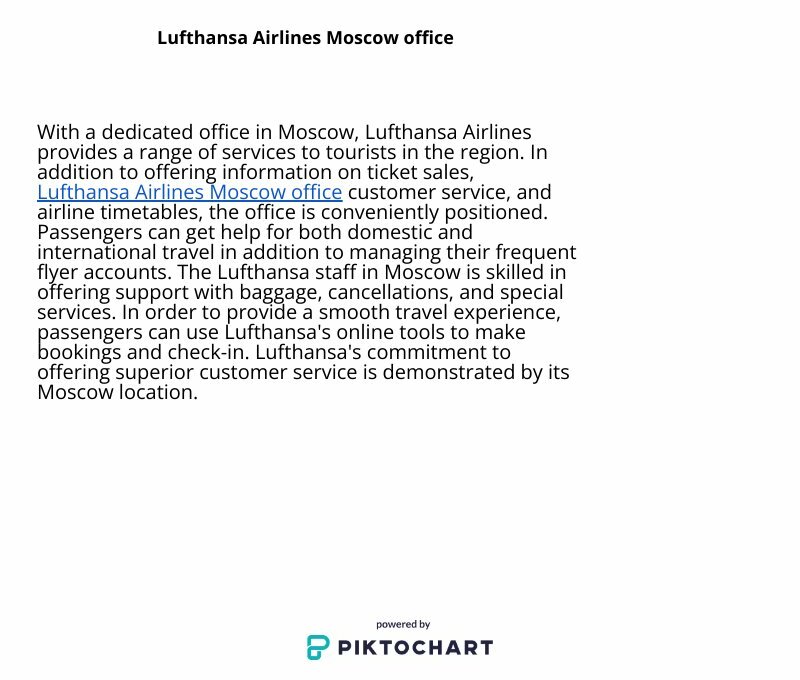 Lufthansa Airlines Moscow office

With a dedicated office in Moscow, Lufthansa Airlines provides a range of services to tourists in the region. In addition to offering information on ticket sales, Lufthansa Airlines Moscow office customer service, and airline timetables, the office is conveniently positioned. Passengers can get help for both domestic and international travel in addition to managing their frequent flyer accounts. The Lufthansa staff in Moscow is skilled in offering support with baggage, cancellations, and special services. In order to provide a smooth travel experience, passengers can use Lufthansa's online tools to make bookings and check-in. Lufthansa's commitment to offering superior customer service is demonstrated by its Moscow location.

powered by
PIKTOCHART