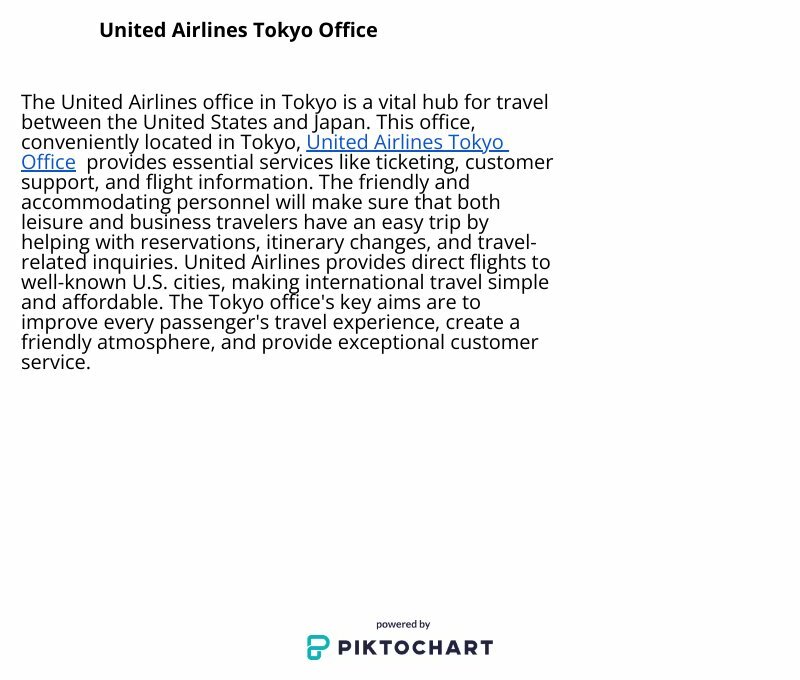 United Airlines Tokyo Office

The United Airlines office in Tokyo is a vital hub for travel between the United States and Japan. This office, conveniently located in Tokyo, United Airlines Tokyo Office provides essential services like ticketing, customer support, and flight information. The friendly and accommodating personnel will make sure that both leisure and business travelers have an easy trip by helping with reservations, itinerary changes, and travel-related inquiries. United Airlines provides direct flights to well-known U.S. cities, making international travel simple and affordable. The Tokyo office's key aims are to improve every passenger's travel experience, create a friendly atmosphere, and provide exceptional customer service.

powered by
PIKTOCHART