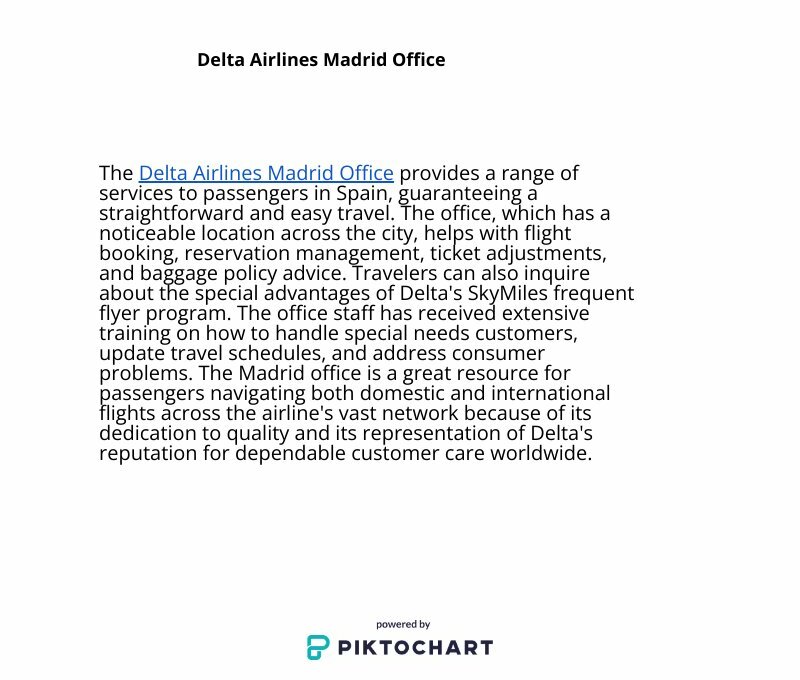 Delta Airlines Madrid Office

The Delta Airlines Madrid Office provides a range of services to passengers in Spain, guaranteeing a straightforward and easy travel. The office, which has a noticeable location across the city, helps with flight booking, reservation management, ticket adjustments, and baggage policy advice. Travelers can also inquire about the special advantages of Delta's SkyMiles frequent flyer program. The office staff has received extensive training on how to handle special needs customers, update travel schedules, and address consumer problems. The Madrid office is a great resource for passengers navigating both domestic and international flights across the airline's vast network because of its dedication to quality and its representation of Delta's reputation for dependable customer care worldwide.

powered by
PIKTOCHART