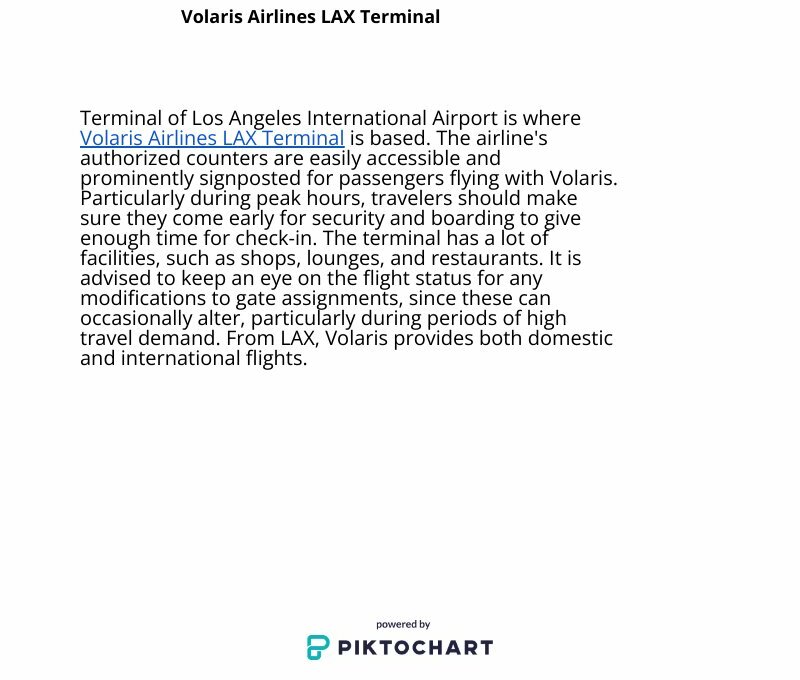 Volaris Airlines LAX Terminal

Terminal of Los Angeles International Airport is where Volaris Airlines LAX Terminal is based. The airline's authorized counters are easily accessible and prominently signposted for passengers flying with Volaris. Particularly during peak hours, travelers should make sure they come early for security and boarding to give enough time for check-in. The terminal has a lot of facilities, such as shops, lounges, and restaurants. It is advised to keep an eye on the flight status for any modifications to gate assignments, since these can occasionally alter, particularly during periods of high travel demand. From LAX, Volaris provides both domestic and international flights.

powered by
PIKTOCHART