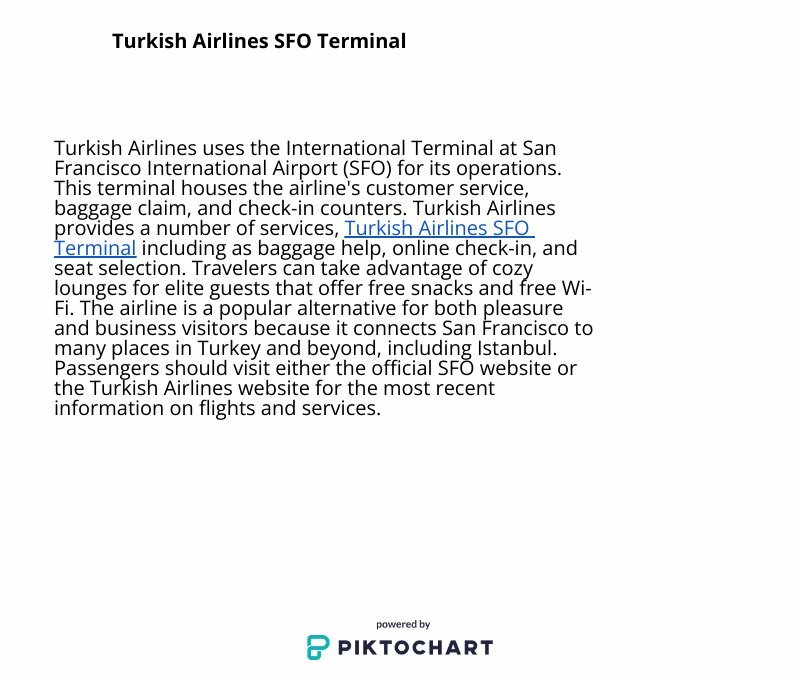 Turkish Airlines SFO Terminal

Turkish Airlines uses the International Terminal at San Francisco International Airport (SFO) for its operations. This terminal houses the airline's customer service, baggage claim, and check-in counters. Turkish Airlines provides a number of services, Turkish Airlines SFO Terminal including as baggage help, online check-in, and seat selection. Travelers can take advantage of cozy lounges for elite guests that offer free snacks and free Wi-Fi. The airline is a popular alternative for both pleasure and business visitors because it connects San Francisco to many places in Turkey and beyond, including Istanbul. Passengers should visit either the official SFO website or the Turkish Airlines website for the most recent information on flights and services.

powered by
PIKTOCHART