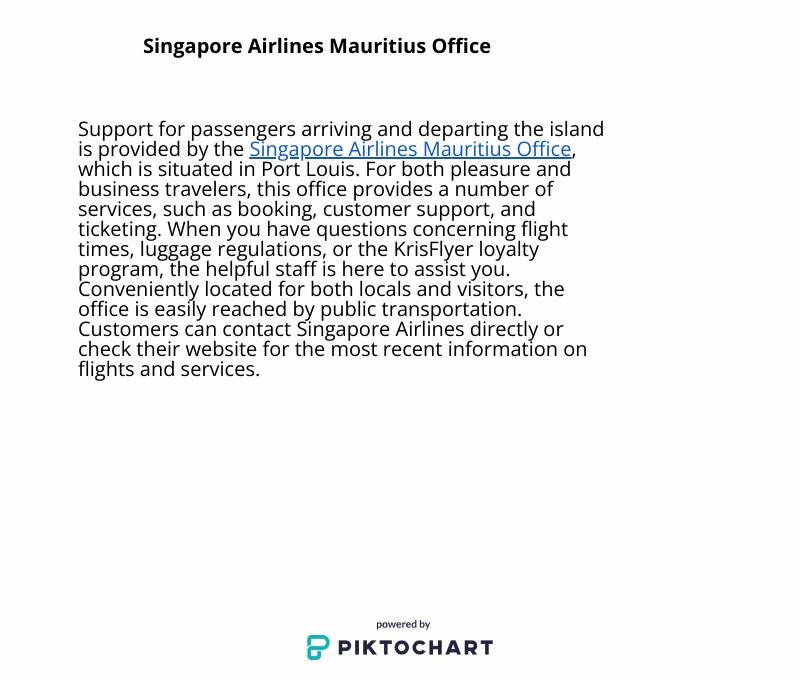 Singapore Airlines Mauritius Office

Support for passengers arriving and departing the island is provided by the Singapore Airlines Mauritius Office, which is situated in Port Louis. For both pleasure and business travelers, this office provides a number of services, such as booking, customer support, and ticketing. When you have questions concerning flight times, luggage regulations, or the KrisFlyer loyalty program, the helpful staff is here to assist you. Conveniently located for both locals and visitors, the office is easily reached by public transportation. Customers can contact Singapore Airlines directly or check their website for the most recent information on flights and services.

powered by
PIKTOCHART