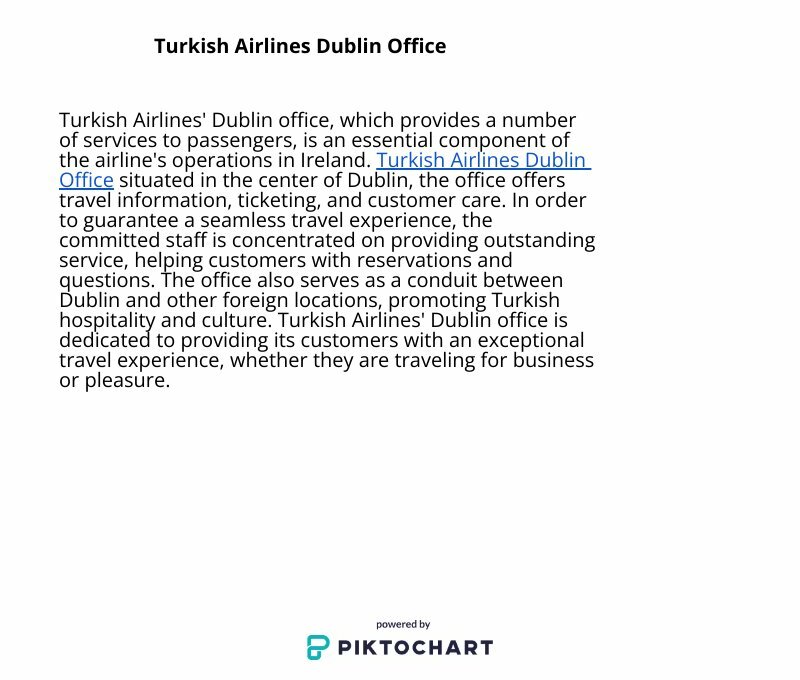 Turkish Airlines Dublin Office

Turkish Airlines' Dublin office, which provides a number of services to passengers, is an essential component of the airline's operations in Ireland. Turkish Airlines Dublin Office situated in the center of Dublin, the office offers travel information, ticketing, and customer care. In order to guarantee a seamless travel experience, the committed staff is concentrated on providing outstanding service, helping customers with reservations and questions. The office also serves as a conduit between Dublin and other foreign locations, promoting Turkish hospitality and culture. Turkish Airlines' Dublin office is dedicated to providing its customers with an exceptional travel experience, whether they are traveling for business or pleasure.

powered by
PIKTOCHART