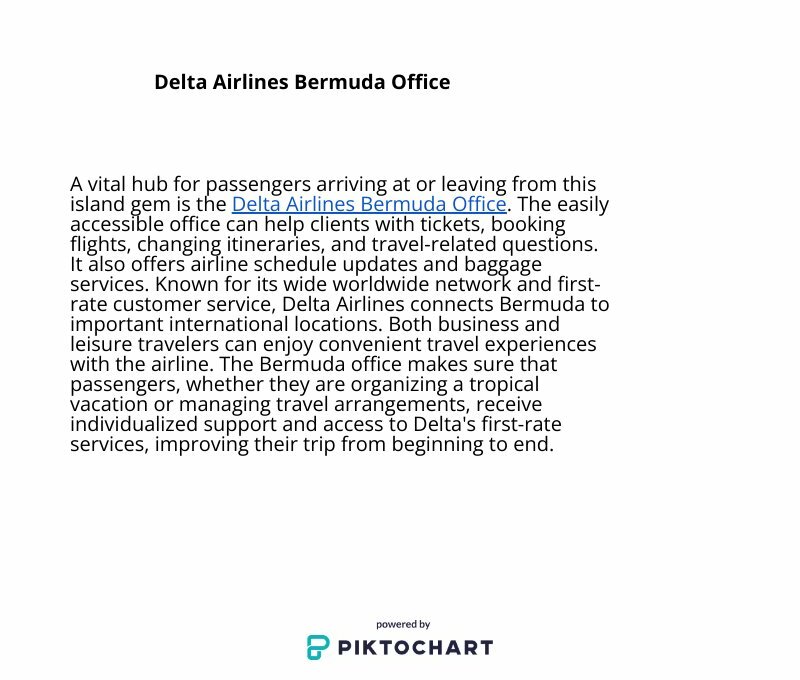 Delta Airlines Bermuda Office

A vital hub for passengers arriving at or leaving from this island gem is the Delta Airlines Bermuda Office. The easily accessible office can help clients with tickets, booking flights, changing itineraries, and travel-related questions. It also offers airline schedule updates and baggage services. Known for its wide worldwide network and first-rate customer service, Delta Airlines connects Bermuda to important international locations. Both business and leisure travelers can enjoy convenient travel experiences with the airline. The Bermuda office makes sure that passengers, whether they are organizing a tropical vacation or managing travel arrangements, receive individualized support and access to Delta's first-rate services, improving their trip from beginning to end.

powered by
PIKTOCHART