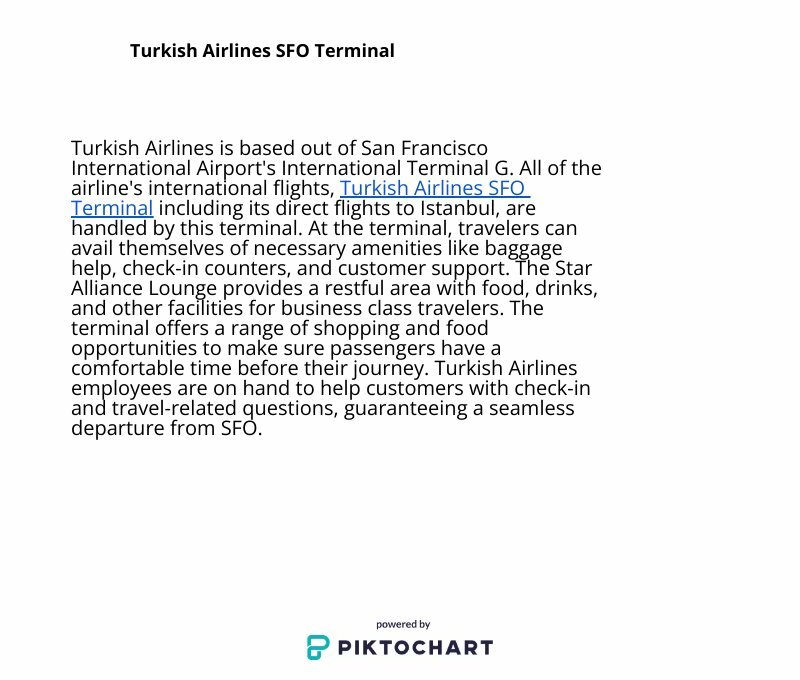 Turkish Airlines SFO Terminal

Turkish Airlines is based out of San Francisco International Airport's International Terminal G. All of the airline's international flights, Turkish Airlines SFO Terminal including its direct flights to Istanbul, are handled by this terminal. At the terminal, travelers can avail themselves of necessary amenities like baggage help, check-in counters, and customer support. The Star Alliance Lounge provides a restful area with food, drinks, and other facilities for business class travelers. The terminal offers a range of shopping and food opportunities to make sure passengers have a comfortable time before their journey. Turkish Airlines employees are on hand to help customers with check-in and travel-related questions, guaranteeing a seamless departure from SFO.

powered by
PIKTOCHART