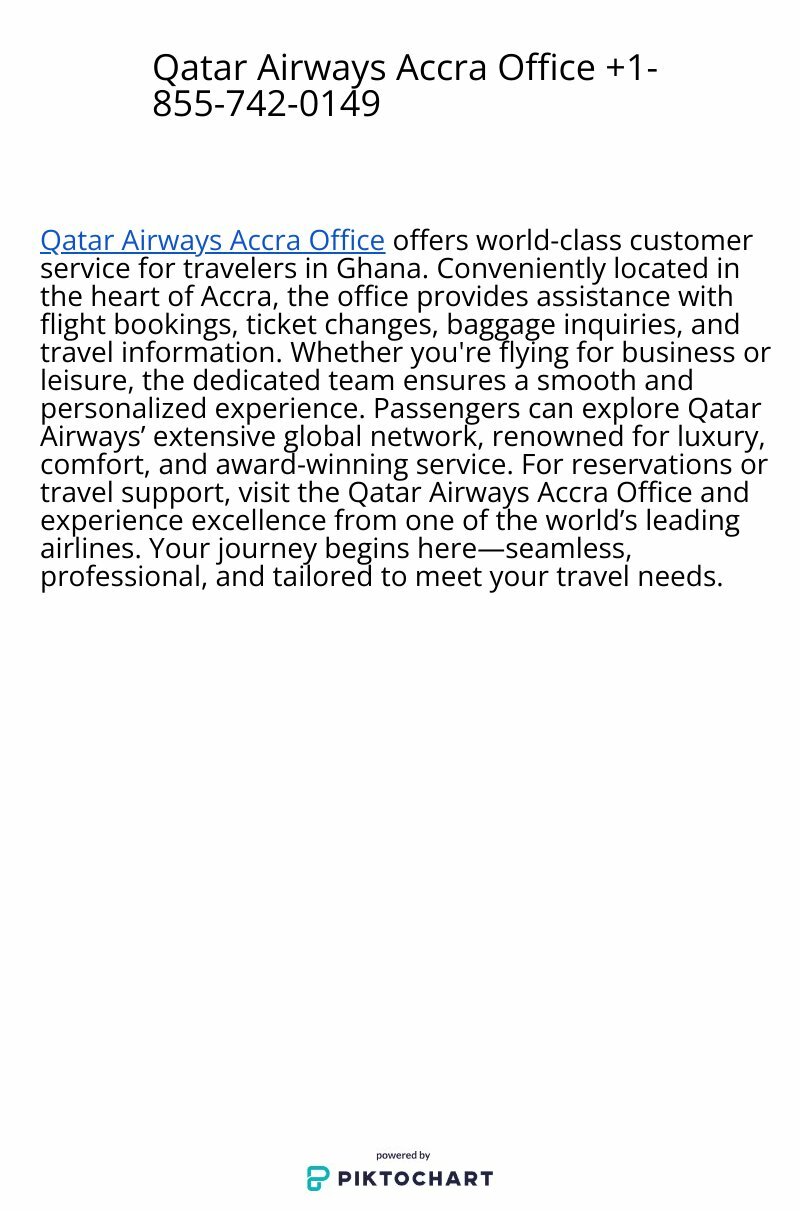 Qatar Airways Accra Office +1-855-742-0149

Qatar Airways Accra Office offers world-class customer service for travelers in Ghana. Conveniently located in the heart of Accra, the office provides assistance with flight bookings, ticket changes, baggage inquiries, and travel information. Whether you're flying for business or leisure, the dedicated team ensures a smooth and personalized experience. Passengers can explore Qatar Airways’ extensive global network, renowned for luxury, comfort, and award-winning service. For reservations or travel support, visit the Qatar Airways Accra Office and experience excellence from one of the world’s leading airlines. Your journey begins here—seamless, professional, and tailored to meet your travel needs.

powered by
PIKTOCHART