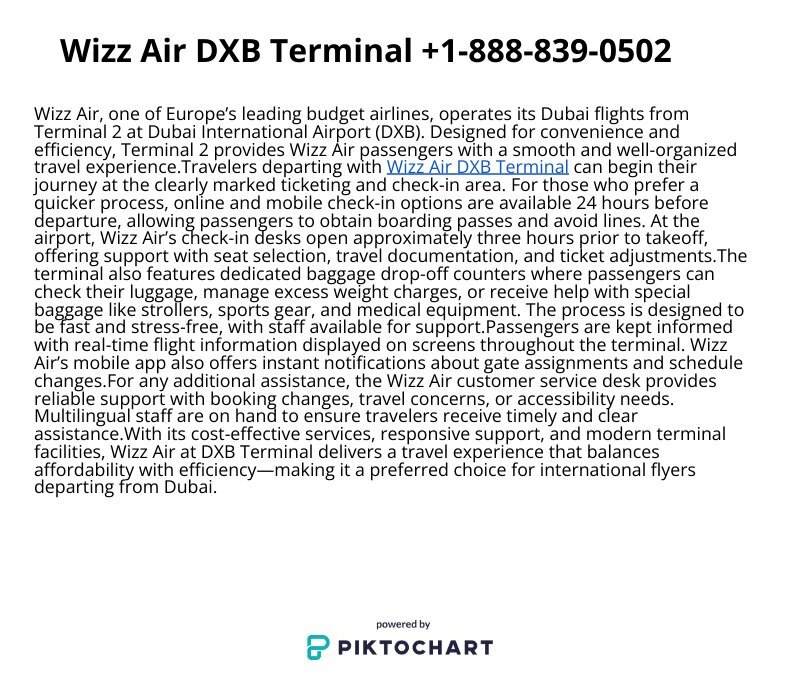 Wizz Air DXB Terminal +1-888-839-0502

Wizz Air, one of Europe's leading budget airlines, operates its Dubai flights from Terminal 2 at Dubai International Airport (DXB). Designed for convenience and efficiency, Terminal 2 provides Wizz Air passengers with a smooth and well-organized travel experience.Travelers departing with Wizz Air DXB Terminal can begin their journey at the clearly marked ticketing and check-in area. For those who prefer a quicker process, online and mobile check-in options are available 24 hours before departure, allowing passengers to obtain boarding passes and avoid lines. At the airport, Wizz Air's check-in desks open approximately three hours prior to takeoff, offering support with seat selection, travel documentation, and ticket adjustments.The terminal also features dedicated baggage drop-off counters where passengers can check their luggage, manage excess weight charges, or receive help with special baggage like strollers, sports gear, and medical equipment. The process is designed to be fast and stress-free, with staff available for support.Passengers are kept informed with real-time flight information displayed on screens throughout the terminal. Wizz Air's mobile app also offers instant notifications about gate assignments and schedule changes.For any additional assistance, the Wizz Air customer service desk provides reliable support with booking changes, travel concerns, or accessibility needs. Multilingual staff are on hand to ensure travelers receive timely and clear assistance.With its cost-effective services, responsive support, and modern terminal facilities, Wizz Air at DXB Terminal delivers a travel experience that balances affordability with efficiency—making it a preferred choice for international flyers departing from Dubai.

powered by
PIKTOCHART