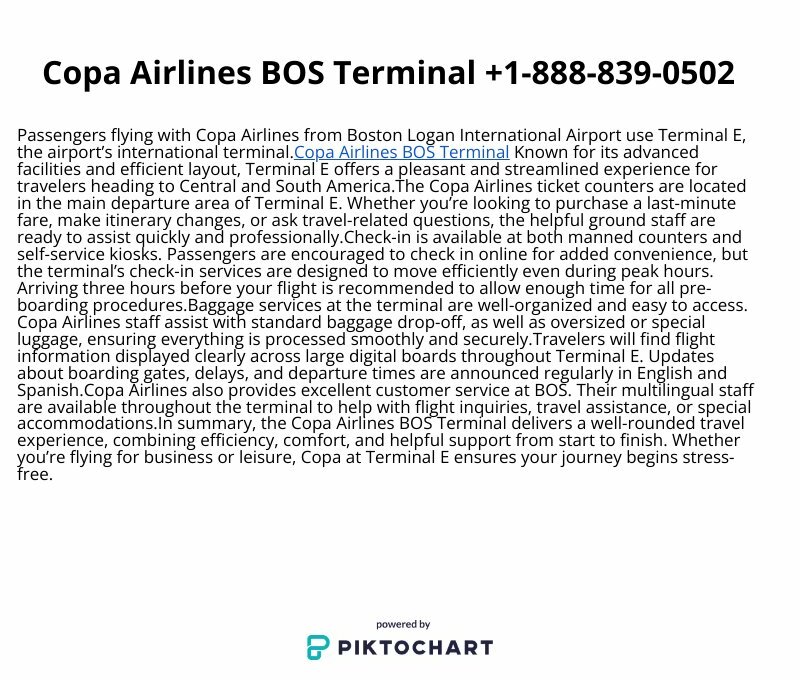 Copa Airlines BOS Terminal +1-888-839-0502

Passengers flying with Copa Airlines from Boston Logan International Airport use Terminal E, the airport's international terminal.Copa Airlines BOS Terminal Known for its advanced facilities and efficient layout, Terminal E offers a pleasant and streamlined experience for travelers heading to Central and South America.The Copa Airlines ticket counters are located in the main departure area of Terminal E. Whether you're looking to purchase a last-minute fare, make itinerary changes, or ask travel-related questions, the helpful ground staff are ready to assist quickly and professionally.Check-in is available at both manned counters and self-service kiosks. Passengers are encouraged to check in online for added convenience, but the terminal's check-in services are designed to move efficiently even during peak hours. Arriving three hours before your flight is recommended to allow enough time for all pre-boarding procedures.Baggage services at the terminal are well-organized and easy to access. Copa Airlines staff assist with standard baggage drop-off, as well as oversized or special luggage, ensuring everything is processed smoothly and securely.Travelers will find flight information displayed clearly across large digital boards throughout Terminal E. Updates about boarding gates, delays, and departure times are announced regularly in English and Spanish.Copa Airlines also provides excellent customer service at BOS. Their multilingual staff are available throughout the terminal to help with flight inquiries, travel assistance, or special accommodations.In summary, the Copa Airlines BOS Terminal delivers a well-rounded travel experience, combining efficiency, comfort, and helpful support from start to finish. Whether you're flying for business or leisure, Copa at Terminal E ensures your journey begins stress-free.

powered by
PIKTOCHART