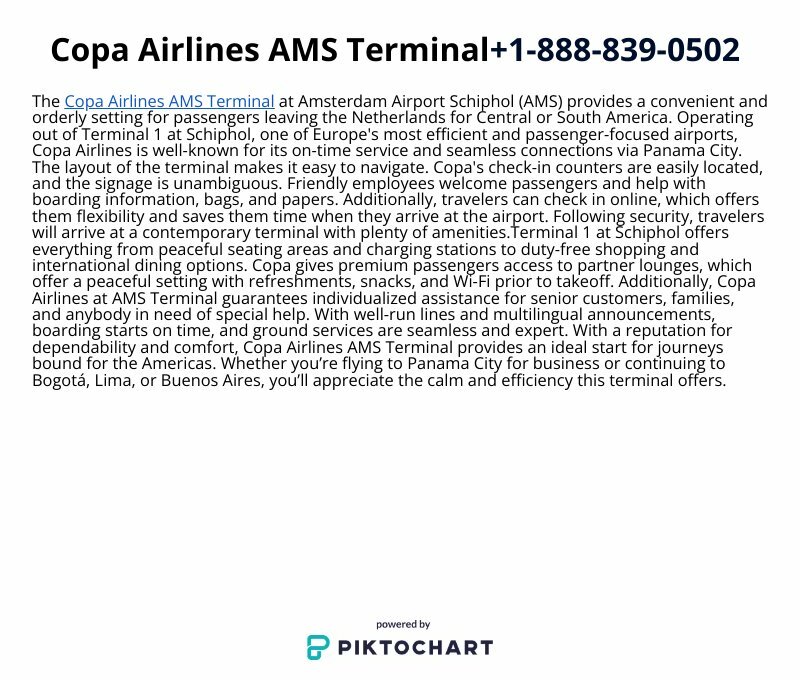 Copa Airlines AMS Terminal+1-888-839-0502

The Copa Airlines AMS Terminal at Amsterdam Airport Schiphol (AMS) provides a convenient and orderly setting for passengers leaving the Netherlands for Central or South America. Operating out of Terminal 1 at Schiphol, one of Europe's most efficient and passenger-focused airports, Copa Airlines is well-known for its on-time service and seamless connections via Panama City. The layout of the terminal makes it easy to navigate. Copa's check-in counters are easily located, and the signage is unambiguous. Friendly employees welcome passengers and help with boarding information, bags, and papers. Additionally, travelers can check in online, which offers them flexibility and saves them time when they arrive at the airport. Following security, travelers will arrive at a contemporary terminal with plenty of amenities.Terminal 1 at Schiphol offers everything from peaceful seating areas and charging stations to duty-free shopping and international dining options. Copa gives premium passengers access to partner lounges, which offer a peaceful setting with refreshments, snacks, and Wi-Fi prior to takeoff. Additionally, Copa Airlines at AMS Terminal guarantees individualized assistance for senior customers, families, and anybody in need of special help. With well-run lines and multilingual announcements, boarding starts on time, and ground services are seamless and expert. With a reputation for dependability and comfort, Copa Airlines AMS Terminal provides an ideal start for journeys bound for the Americas. Whether you're flying to Panama City for business or continuing to Bogotá, Lima, or Buenos Aires, you'll appreciate the calm and efficiency this terminal offers.

powered by
PIKTOCHART