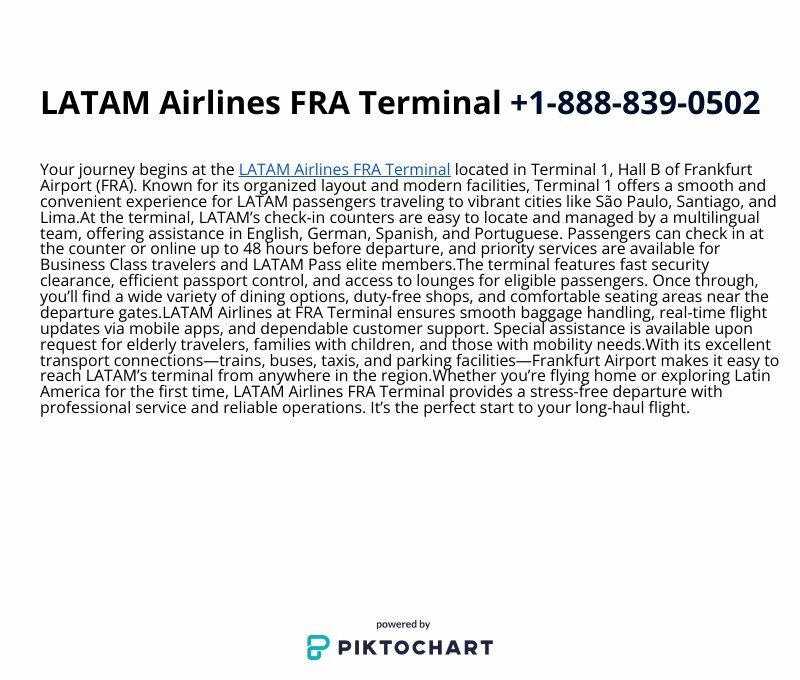 LATAM Airlines FRA Terminal +1-888-839-0502

Your journey begins at the LATAM Airlines FRA Terminal located in Terminal 1, Hall B of Frankfurt Airport (FRA). Known for its organized layout and modern facilities, Terminal 1 offers a smooth and convenient experience for LATAM passengers traveling to vibrant cities like São Paulo, Santiago, and Lima.At the terminal, LATAM's check-in counters are easy to locate and managed by a multilingual team, offering assistance in English, German, Spanish, and Portuguese. Passengers can check in at the counter or online up to 48 hours before departure, and priority services are available for Business Class travelers and LATAM Pass elite members.The terminal features fast security clearance, efficient passport control, and access to lounges for eligible passengers. Once through, you'll find a wide variety of dining options, duty-free shops, and comfortable seating areas near the departure gates.LATAM Airlines at FRA Terminal ensures smooth baggage handling, real-time flight updates via mobile apps, and dependable customer support. Special assistance is available upon request for elderly travelers, families with children, and those with mobility needs.With its excellent transport connections—trains, buses, taxis, and parking facilities—Frankfurt Airport makes it easy to reach LATAM's terminal from anywhere in the region.Whether you're flying home or exploring Latin America for the first time, LATAM Airlines FRA Terminal provides a stress-free departure with professional service and reliable operations. It's the perfect start to your long-haul flight.

powered by
PIKTOCHART