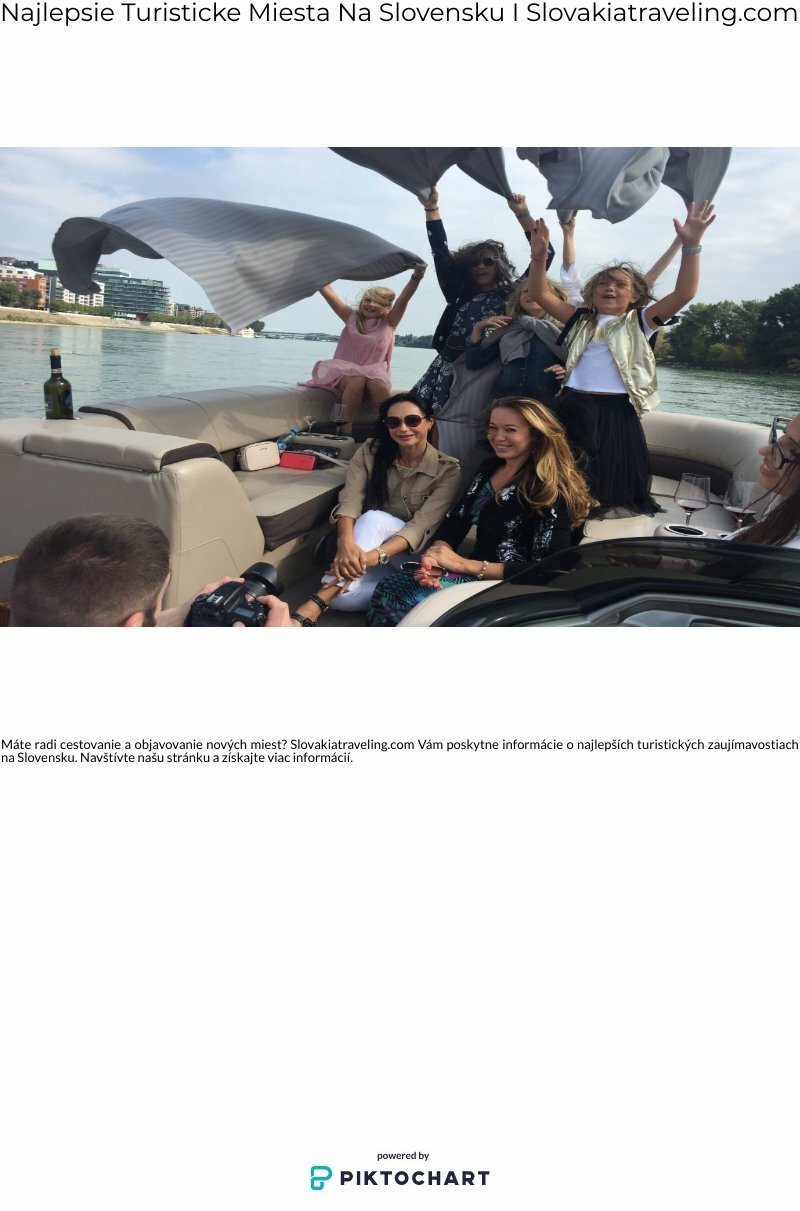 Najlepsie Turisticke Miesta Na Slovensku I Slovakiatraveling.com

Máte radi cestovanie a objavovanie nových miest? Slovakiatraveling.com Vám poskytne informácie o najlepších turistických zaujímavostiach na Slovensku. Navštívte našu stránku a získajte viac informácií.

powered by
PIKTOCHART