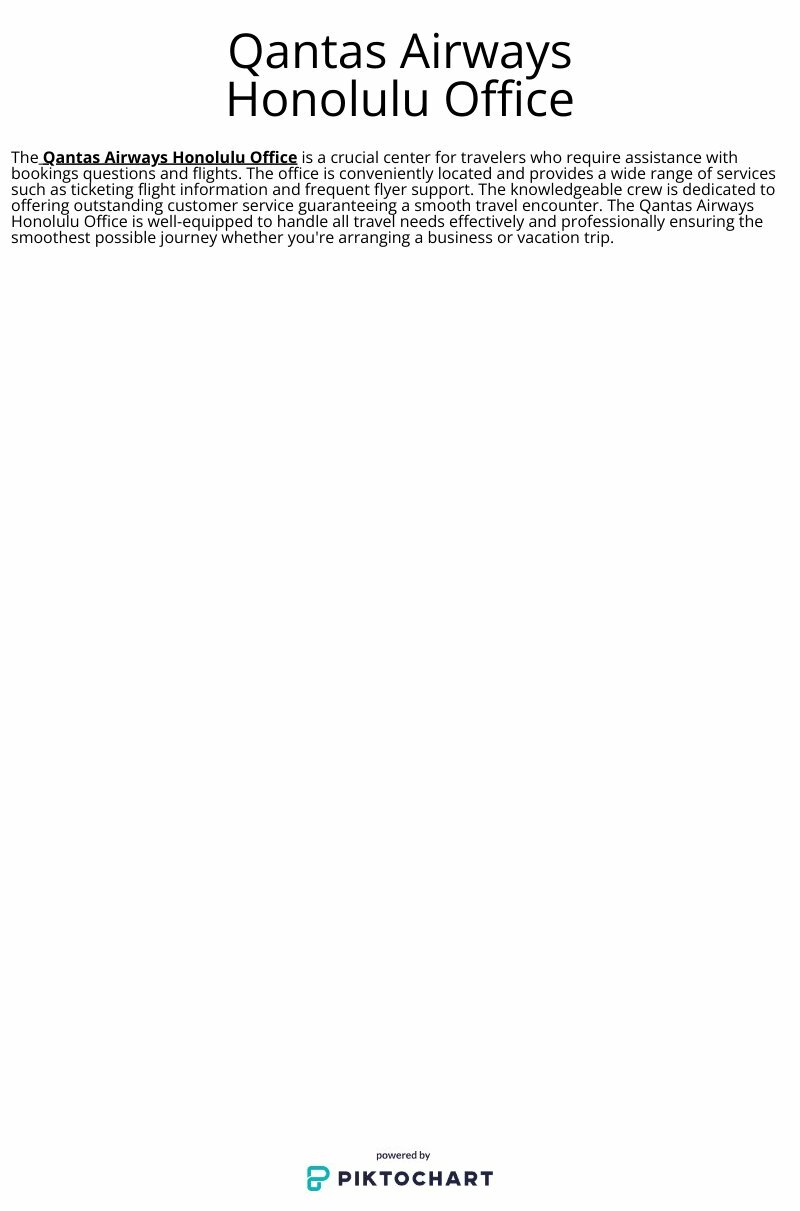 Qantas Airways
Honolulu Office

The Qantas Airways Honolulu Office is a crucial center for travelers who require assistance with bookings questions and flights. The office is conveniently located and provides a wide range of services such as ticketing flight information and frequent flyer support. The knowledgeable crew is dedicated to offering outstanding customer service guaranteeing a smooth travel encounter. The Qantas Airways Honolulu Office is well-equipped to handle all travel needs effectively and professionally ensuring the smoothest possible journey whether you're arranging a business or vacation trip.

powered by
PIKTOCHART