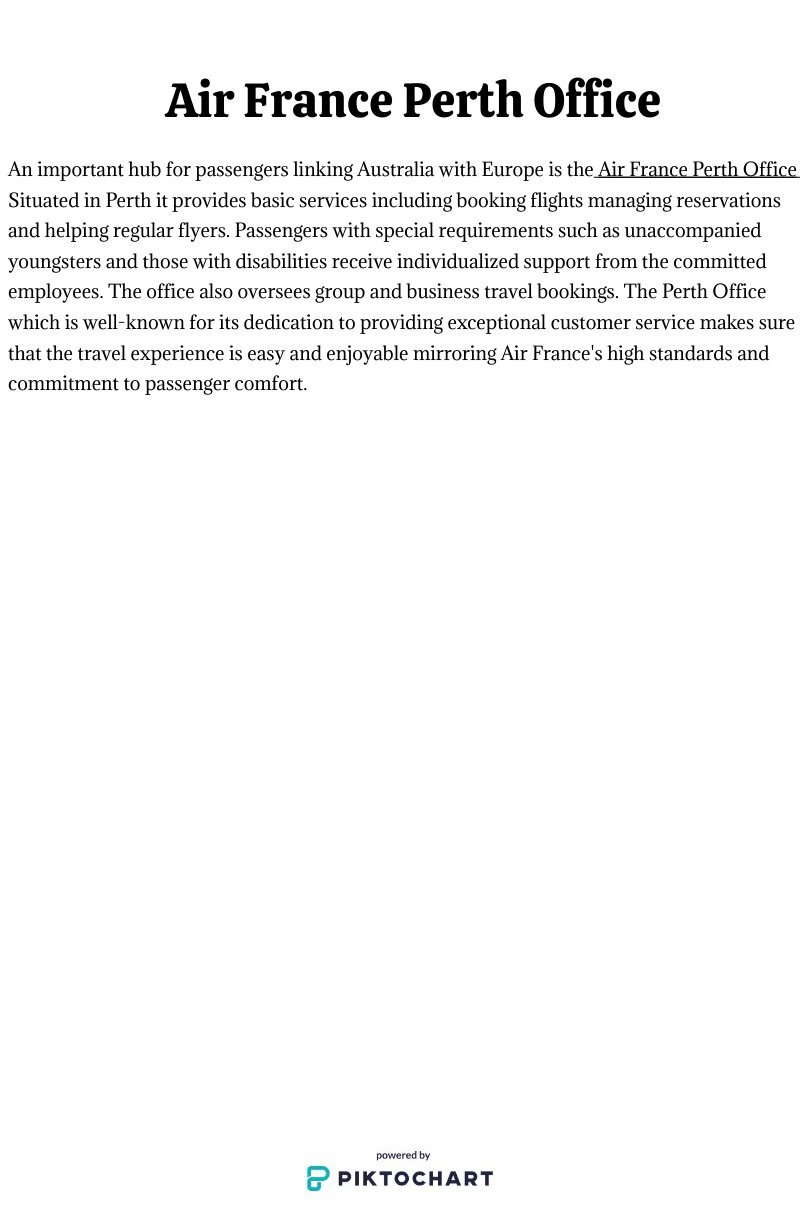 Air France Perth Office

An important hub for passengers linking Australia with Europe is the Air France Perth Office Situated in Perth it provides basic services including booking flights managing reservations and helping regular flyers. Passengers with special requirements such as unaccompanied youngsters and those with disabilities receive individualized support from the committed employees. The office also oversees group and business travel bookings. The Perth Office which is well-known for its dedication to providing exceptional customer service makes sure that the travel experience is easy and enjoyable mirroring Air France's high standards and commitment to passenger comfort.

powered by
PIKTOCHART