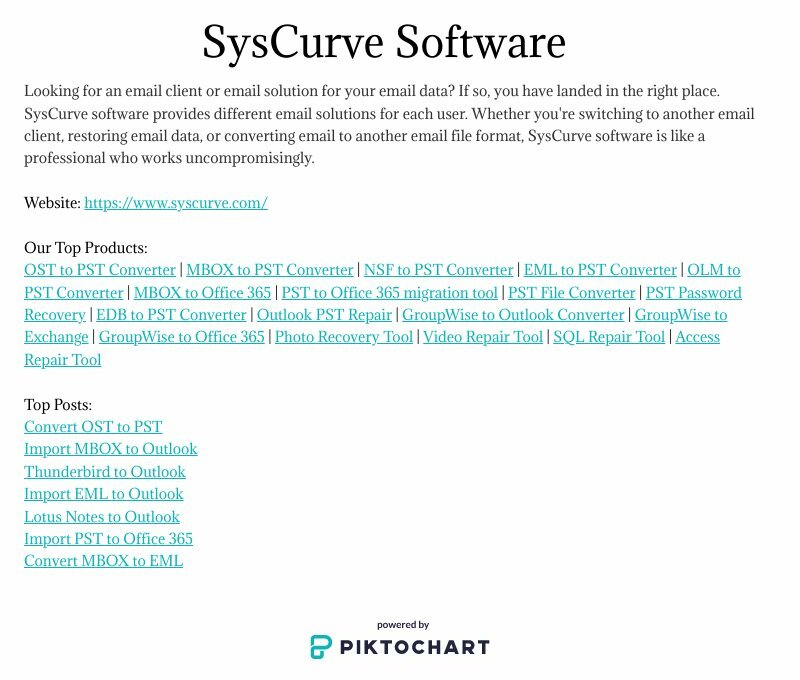 SysCurve Software

Looking for an email client or email solution for your email data? If so, you have landed in the right place. SysCurve software provides different email solutions for each user. Whether you're switching to another email client, restoring email data, or converting email to another email file format, SysCurve software is like a professional who works uncompromisingly.

Website: https://www.syscurve.com/

Our Top Products:
OST to PST Converter | MBOX to PST Converter | NSF to PST Converter | EML to PST Converter | OLM to PST Converter | MBOX to Office 365 | PST to Office 365 migration tool | PST File Converter | PST Password Recovery | EDB to PST Converter | Outlook PST Repair | GroupWise to Outlook Converter | GroupWise to Exchange | GroupWise to Office 365 | Photo Recovery Tool | Video Repair Tool | SQL Repair Tool | Access Repair Tool

Top Posts:
Convert OST to PST
Import MBOX to Outlook
Thunderbird to Outlook
Import EML to Outlook
Lotus Notes to Outlook
Import PST to Office 365
Convert MBOX to EML

powered by
PIKTOCHART