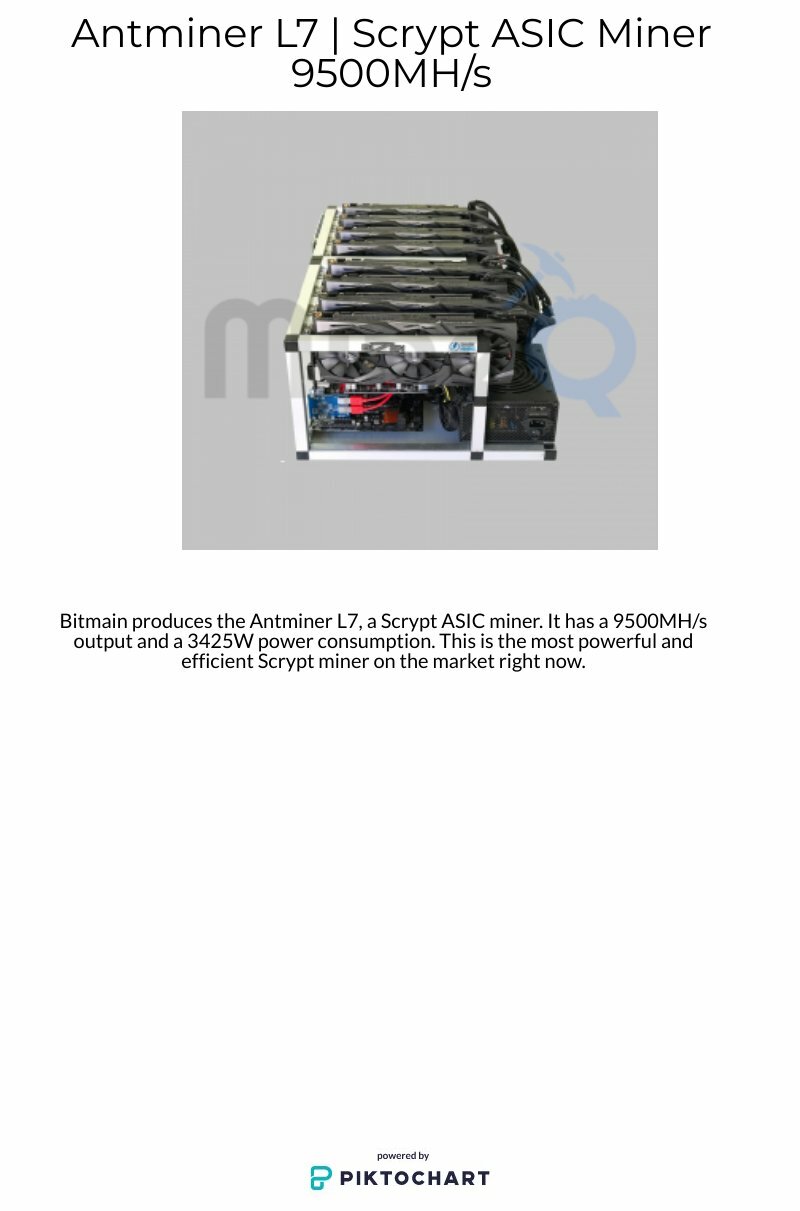 Antminer L7 | Scrypt ASIC Miner 9500MH/s

Bitmain produces the Antminer L7, a Scrypt ASIC miner. It has a 9500MH/s output and a 3425W power consumption. This is the most powerful and efficient Scrypt miner on the market right now.

powered by
PIKTOCHART