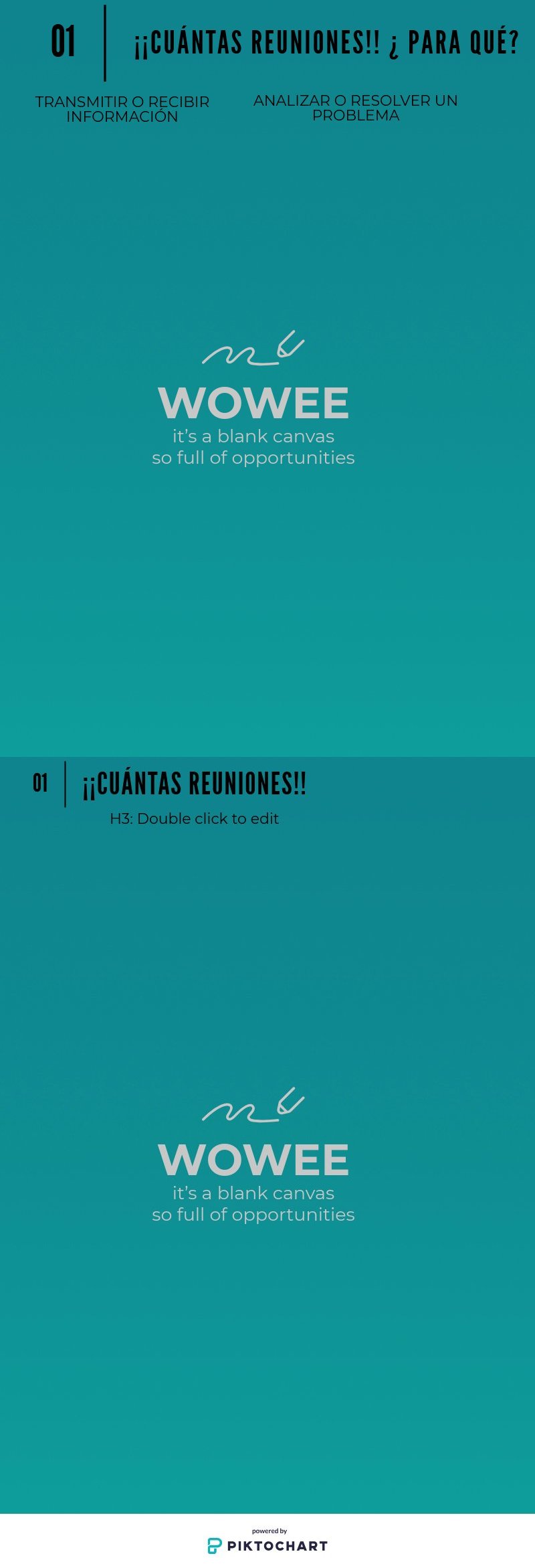 01

¡¡CUÁNTAS REUNIONES!! ¿ PARA QUÉ?

TRANSMITIR O RECIBIR INFORMACIÓN

ANALIZAR O RESOLVER UN PROBLEMA

WOWEE
it's a blank canvas
so full of opportunities

01

¡¡CUÁNTAS REUNIONES!!

H3: Double click to edit

WOWEE
it's a blank canvas
so full of opportunities

powered by
PIKTOCHART