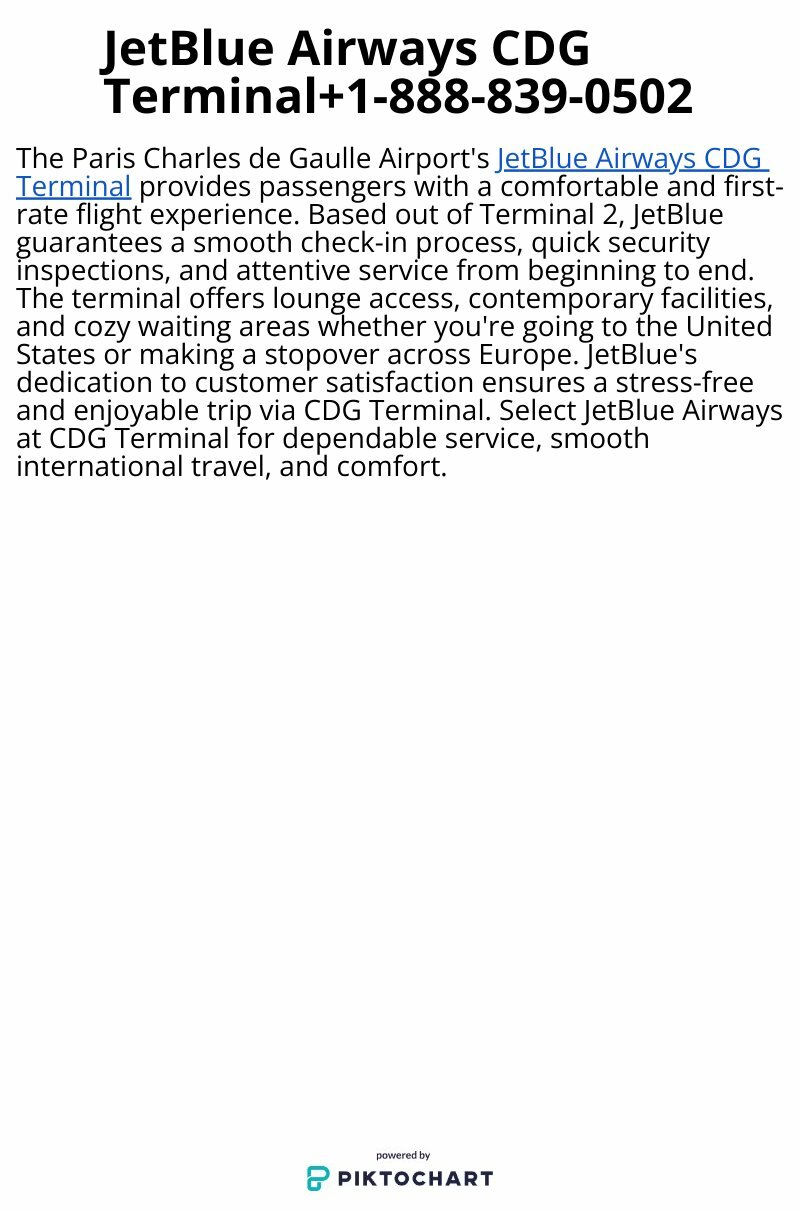 JetBlue Airways CDG Terminal+1-888-839-0502

The Paris Charles de Gaulle Airport's JetBlue Airways CDG Terminal provides passengers with a comfortable and first-rate flight experience. Based out of Terminal 2, JetBlue guarantees a smooth check-in process, quick security inspections, and attentive service from beginning to end. The terminal offers lounge access, contemporary facilities, and cozy waiting areas whether you're going to the United States or making a stopover across Europe. JetBlue's dedication to customer satisfaction ensures a stress-free and enjoyable trip via CDG Terminal. Select JetBlue Airways at CDG Terminal for dependable service, smooth international travel, and comfort.

powered by
PIKTOCHART