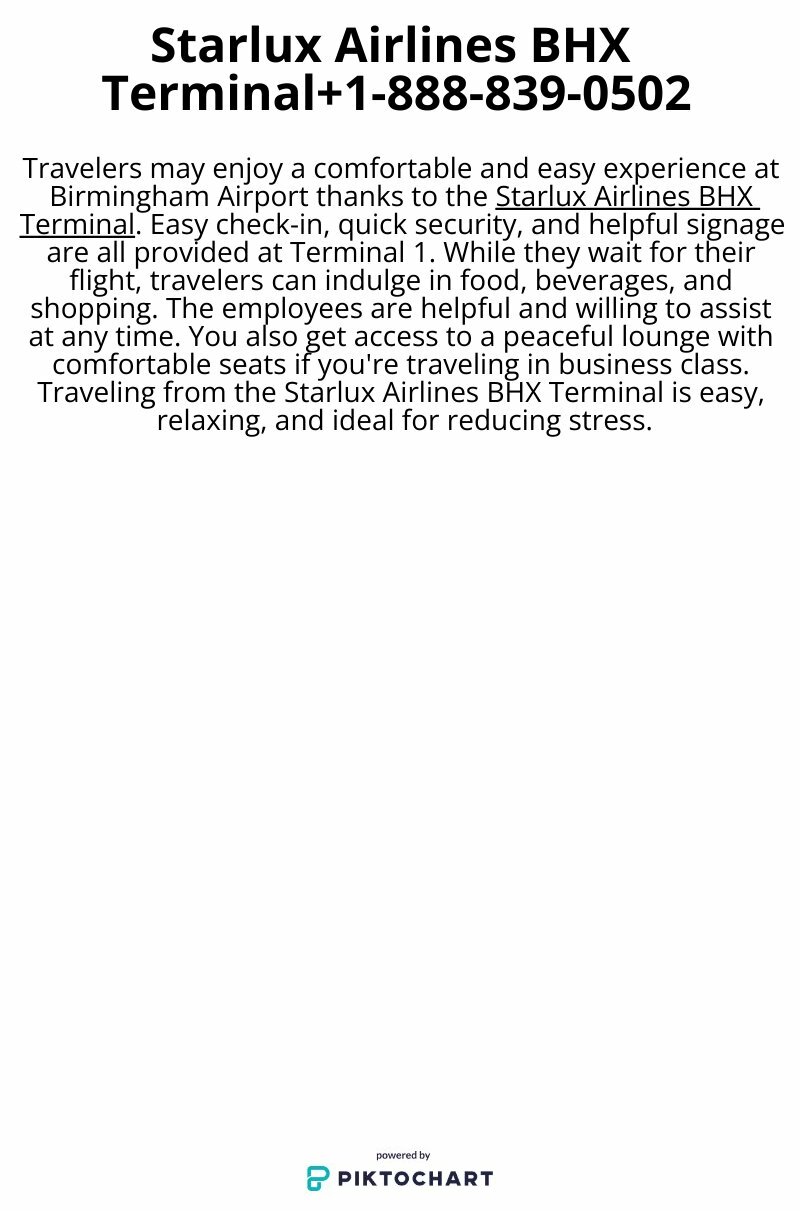 Starlux Airlines BHX Terminal+1-888-839-0502

Travelers may enjoy a comfortable and easy experience at Birmingham Airport thanks to the Starlux Airlines BHX Terminal. Easy check-in, quick security, and helpful signage are all provided at Terminal 1. While they wait for their flight, travelers can indulge in food, beverages, and shopping. The employees are helpful and willing to assist at any time. You also get access to a peaceful lounge with comfortable seats if you're traveling in business class. Traveling from the Starlux Airlines BHX Terminal is easy, relaxing, and ideal for reducing stress.

powered by
PIKTOCHART