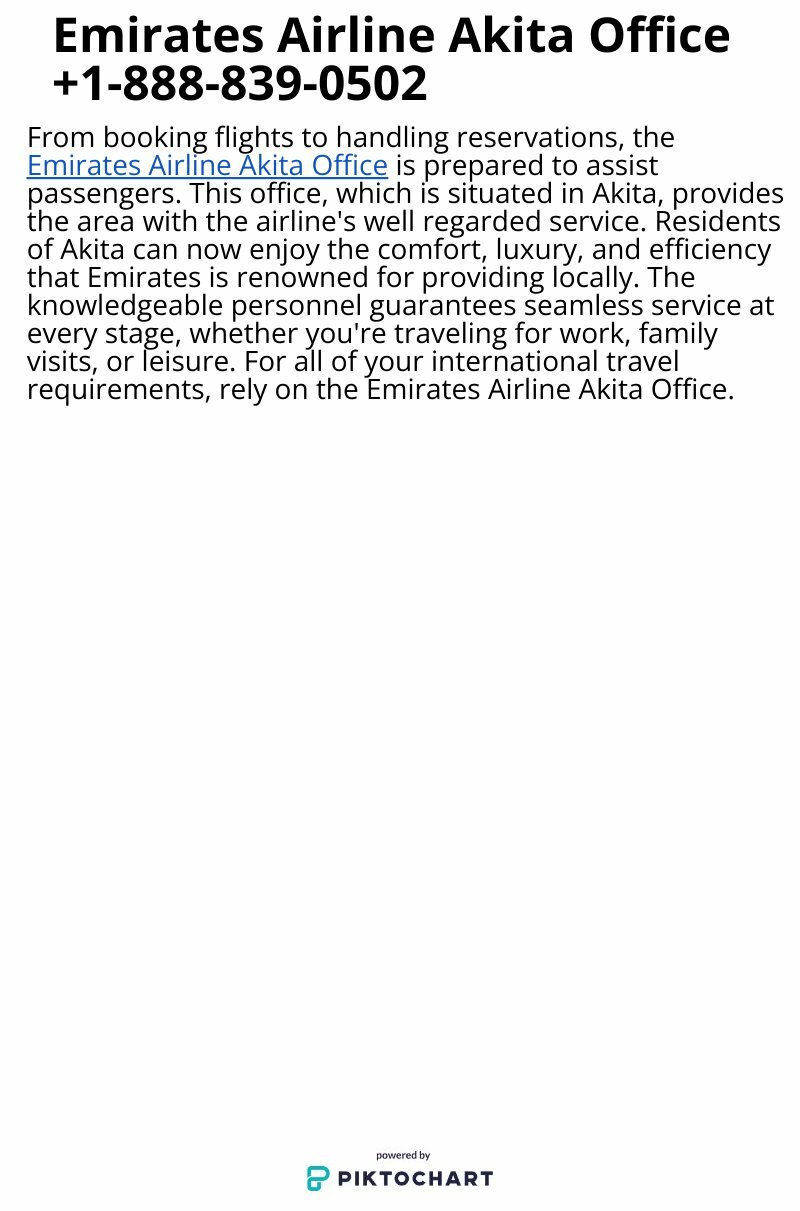 Emirates Airline Akita Office +1-888-839-0502

From booking flights to handling reservations, the Emirates Airline Akita Office is prepared to assist passengers. This office, which is situated in Akita, provides the area with the airline's well regarded service. Residents of Akita can now enjoy the comfort, luxury, and efficiency that Emirates is renowned for providing locally. The knowledgeable personnel guarantees seamless service at every stage, whether you're traveling for work, family visits, or leisure. For all of your international travel requirements, rely on the Emirates Airline Akita Office.

powered by
PIKTOCHART