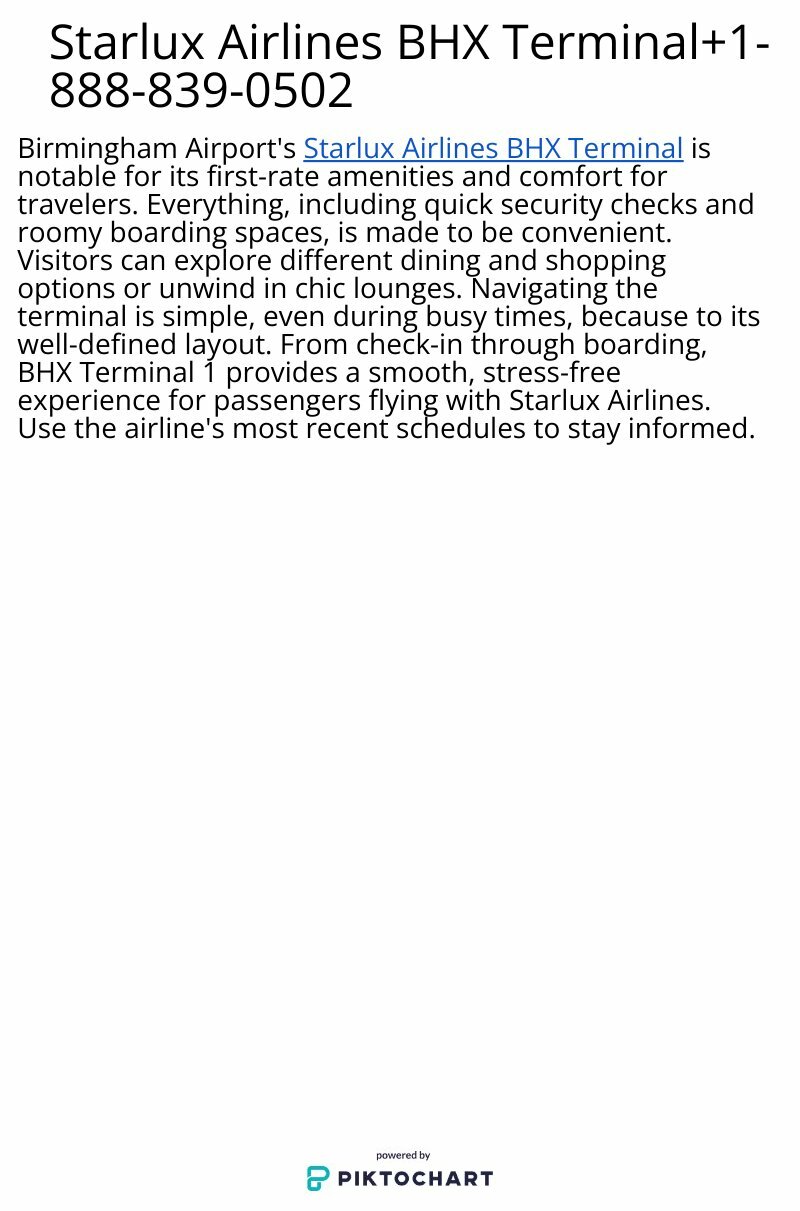 Starlux Airlines BHX Terminal+1-888-839-0502

Birmingham Airport's Starlux Airlines BHX Terminal is notable for its first-rate amenities and comfort for travelers. Everything, including quick security checks and roomy boarding spaces, is made to be convenient. Visitors can explore different dining and shopping options or unwind in chic lounges. Navigating the terminal is simple, even during busy times, because to its well-defined layout. From check-in through boarding, BHX Terminal 1 provides a smooth, stress-free experience for passengers flying with Starlux Airlines. Use the airline's most recent schedules to stay informed.

powered by
PIKTOCHART