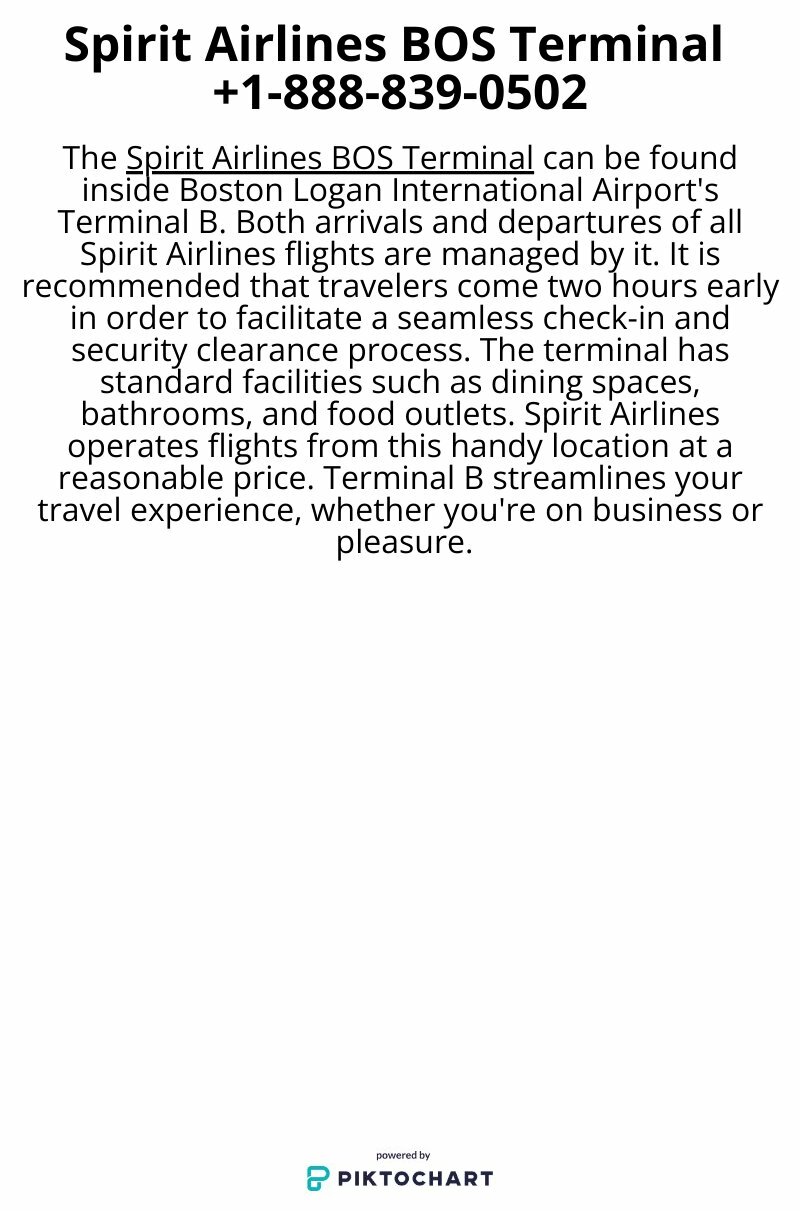 Spirit Airlines BOS Terminal +1-888-839-0502

The Spirit Airlines BOS Terminal can be found inside Boston Logan International Airport's Terminal B. Both arrivals and departures of all Spirit Airlines flights are managed by it. It is recommended that travelers come two hours early in order to facilitate a seamless check-in and security clearance process. The terminal has standard facilities such as dining spaces, bathrooms, and food outlets. Spirit Airlines operates flights from this handy location at a reasonable price. Terminal B streamlines your travel experience, whether you're on business or pleasure.

powered by
PIKTOCHART