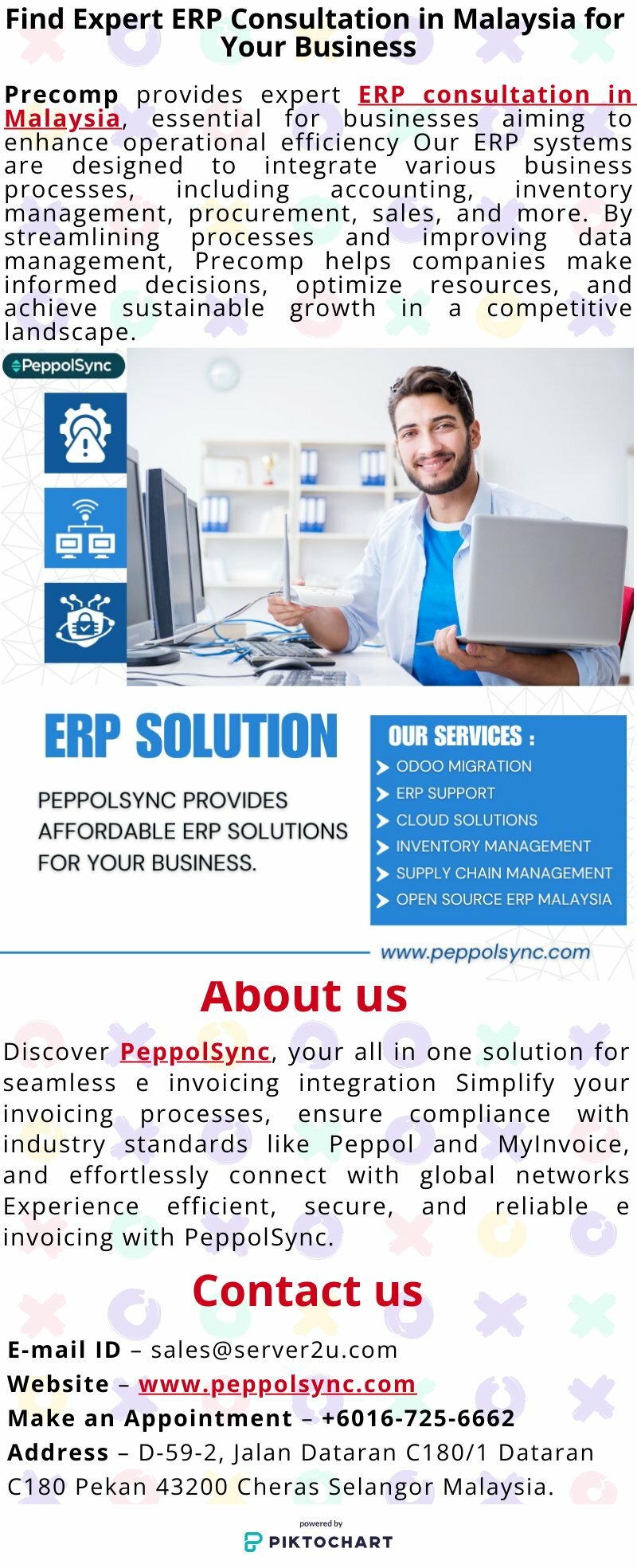 Find Expert ERP Consultation in Malaysia for Your Business

Precomp provides expert ERP consultation in Malaysia, essential for businesses aiming to enhance operational efficiency Our ERP systems are designed to integrate various business processes, including accounting, inventory management, procurement, sales, and more. By streamlining processes and improving data management, Precomp helps companies make informed decisions, optimize resources, and achieve sustainable growth in a competitive landscape.

PeppolSync

ERP SOLUTION

PEPPOLSYNC PROVIDES AFFORDABLE ERP SOLUTIONS FOR YOUR BUSINESS.

OUR SERVICES :
ODOO MIGRATION
ERP SUPPORT
CLOUD SOLUTIONS
INVENTORY MANAGEMENT
SUPPLY CHAIN MANAGEMENT
OPEN SOURCE ERP MALAYSIA

www.peppolsync.com

About us

Discover PeppolSync, your all in one solution for seamless e invoicing integration Simplify your invoicing processes, ensure compliance with industry standards like Peppol and MyInvoice, and effortlessly connect with global networks Experience efficient, secure, and reliable e invoicing with PeppolSync.

Contact us

E-mail ID – sales@server2u.com
Website – www.peppolsync.com
Make an Appointment – +6016-725-6662
Address – D-59-2, Jalan Dataran C180/1 Dataran C180 Pekan 43200 Cheras Selangor Malaysia.

powered by
PIKTOCHART