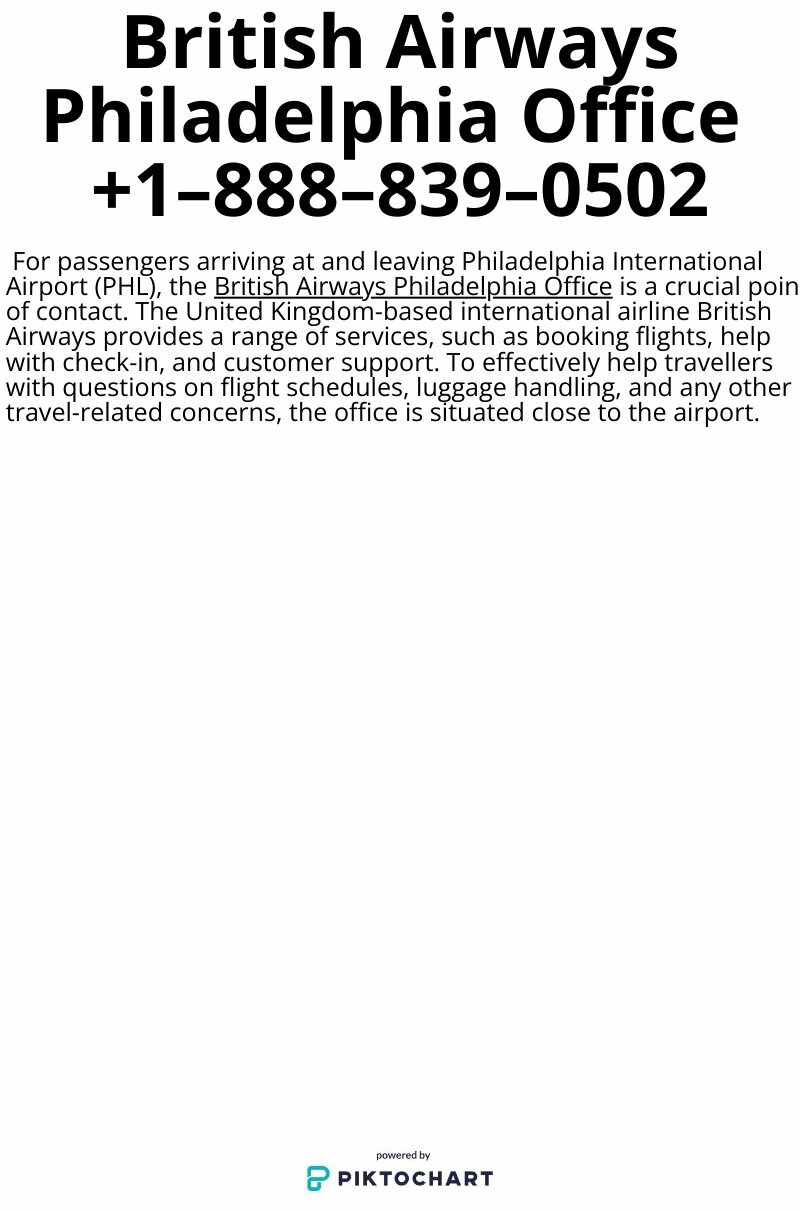 British Airways Philadelphia Office +1–888–839–0502

For passengers arriving at and leaving Philadelphia International Airport (PHL), the British Airways Philadelphia Office is a crucial poin of contact. The United Kingdom-based international airline British Airways provides a range of services, such as booking flights, help with check-in, and customer support. To effectively help travellers with questions on flight schedules, luggage handling, and any other travel-related concerns, the office is situated close to the airport.

powered by
PIKTOCHART